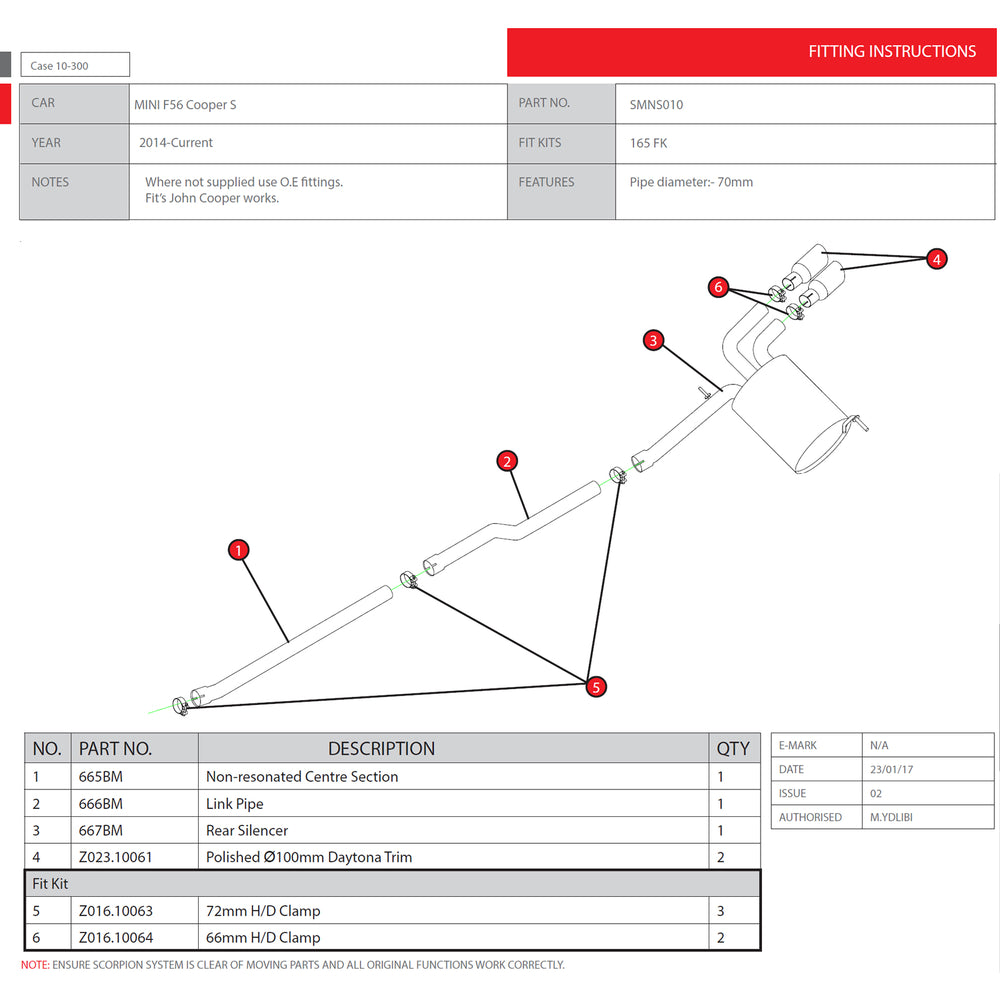 Case 10-300

FITTING INSTRUCTIONS

| CAR | MINI F56 Cooper S | PART NO. | SMNS010 |
|---|---|---|---|
| YEAR | 2014-Current | FIT KITS | 165 FK |
| NOTES | Where not supplied use O.E fittings. Fit's John Cooper works. | FEATURES | Pipe diameter:- 70mm |

4

6

3

2

1

5

| NO. | PART NO. | DESCRIPTION | QTY |
|---|---|---|---|
| 1 | 665BM | Non-resonated Centre Section | 1 |
| 2 | 666BM | Link Pipe | 1 |
| 3 | 667BM | Rear Silencer | 1 |
| 4 | Z023.10061 | Polished Ø100mm Daytona Trim | 2 |
| Fit Kit | | | |
| 5 | Z016.10063 | 72mm H/D Clamp | 3 |
| 6 | Z016.10064 | 66mm H/D Clamp | 2 |

| E-MARK | N/A |
|---|---|
| DATE | 23/01/17 |
| ISSUE | 02 |
| AUTHORISED | M.YDLIBI |

NOTE: ENSURE SCORPION SYSTEM IS CLEAR OF MOVING PARTS AND ALL ORIGINAL FUNCTIONS WORK CORRECTLY.