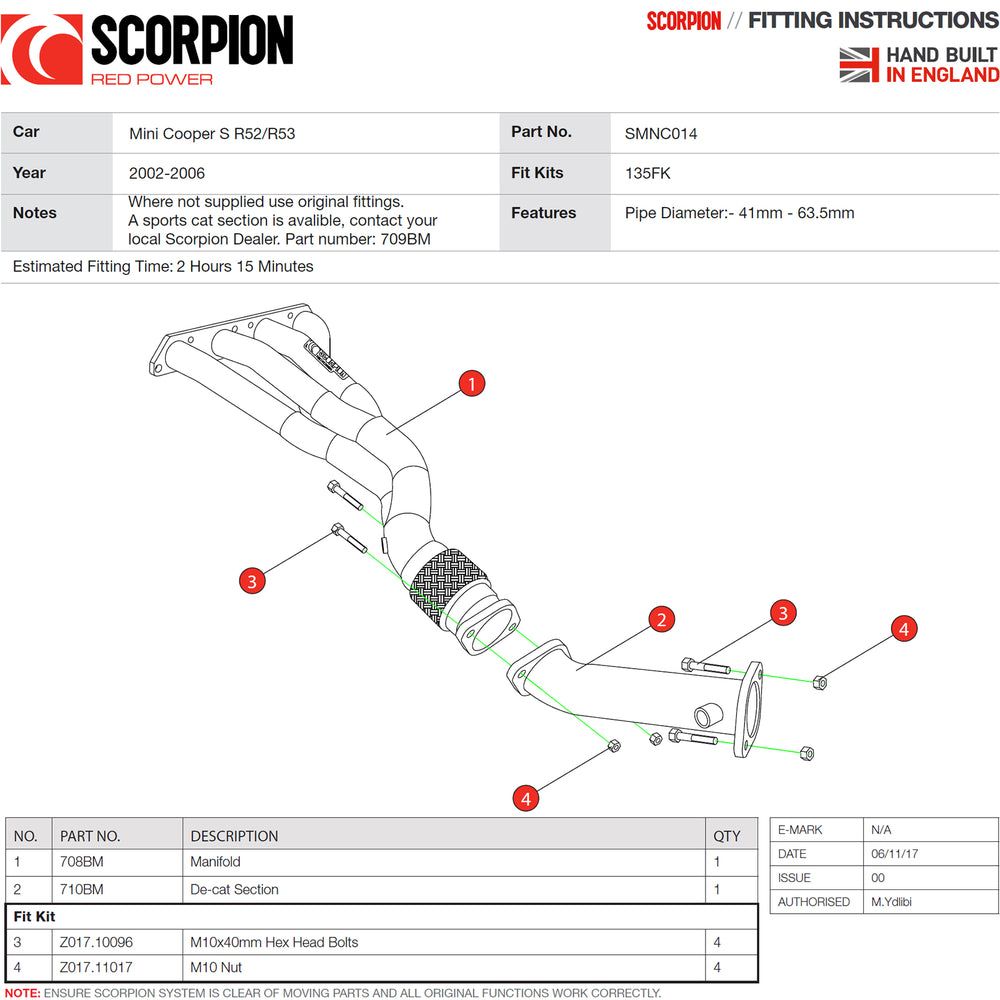 SCORPION
RED POWER

SCORPION // FITTING INSTRUCTIONS

HAND BUILT
IN ENGLAND

| Car | Mini Cooper S R52/R53 | Part No. | SMNC014 |
|---|---|---|---|
| Year | 2002-2006 | Fit Kits | 135FK |
| Notes | Where not supplied use original fittings. A sports cat section is avalible, contact your local Scorpion Dealer. Part number: 709BM | Features | Pipe Diameter:- 41mm - 63.5mm |

Estimated Fitting Time: 2 Hours 15 Minutes

1

3

2

3

4

4

| NO. | PART NO. | DESCRIPTION | QTY |
|---|---|---|---|
| 1 | 708BM | Manifold | 1 |
| 2 | 710BM | De-cat Section | 1 |
| Fit Kit | | | |
| 3 | Z017.10096 | M10x40mm Hex Head Bolts | 4 |
| 4 | Z017.11017 | M10 Nut | 4 |

| E-MARK | N/A |
|---|---|
| DATE | 06/11/17 |
| ISSUE | 00 |
| AUTHORISED | M.Ydlibi |

NOTE: ENSURE SCORPION SYSTEM IS CLEAR OF MOVING PARTS AND ALL ORIGINAL FUNCTIONS WORK CORRECTLY.