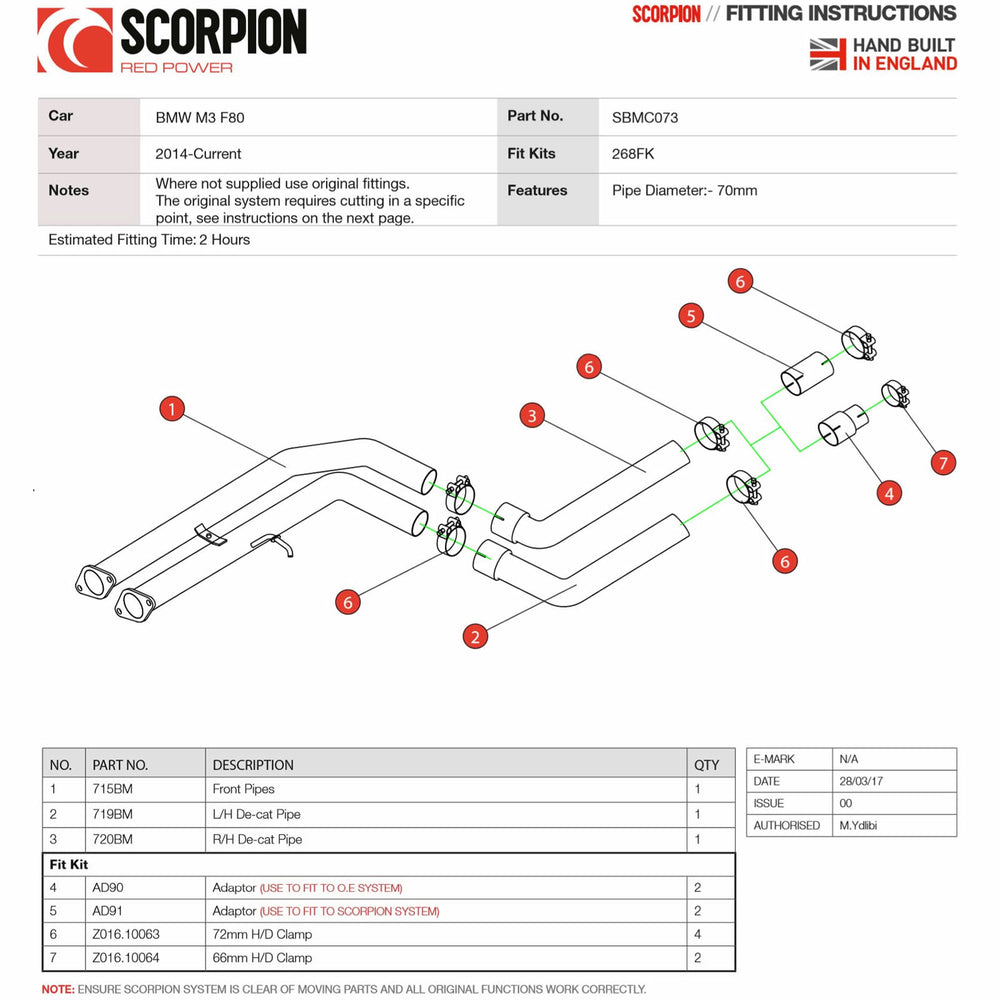 SCORPION
RED POWER

SCORPION // FITTING INSTRUCTIONS

HAND BUILT IN ENGLAND

| Car | BMW M3 F80 | Part No. | SBMC073 |
|---|---|---|---|
| Year | 2014-Current | Fit Kits | 268FK |
| Notes | Where not supplied use original fittings. The original system requires cutting in a specific point, see instructions on the next page. | Features | Pipe Diameter:- 70mm |

Estimated Fitting Time: 2 Hours

6
5
6
3
1
7
4
6
6
2

| NO. | PART NO. | DESCRIPTION | QTY |
|---|---|---|---|
| 1 | 715BM | Front Pipes | 1 |
| 2 | 719BM | L/H De-cat Pipe | 1 |
| 3 | 720BM | R/H De-cat Pipe | 1 |
| Fit Kit | | | |
| 4 | AD90 | Adaptor (USE TO FIT TO O.E SYSTEM) | 2 |
| 5 | AD91 | Adaptor (USE TO FIT TO SCORPION SYSTEM) | 2 |
| 6 | Z016.10063 | 72mm H/D Clamp | 4 |
| 7 | Z016.10064 | 66mm H/D Clamp | 2 |

| E-MARK | N/A |
|---|---|
| DATE | 28/03/17 |
| ISSUE | 00 |
| AUTHORISED | M.Ydlibi |

NOTE: ENSURE SCORPION SYSTEM IS CLEAR OF MOVING PARTS AND ALL ORIGINAL FUNCTIONS WORK CORRECTLY.