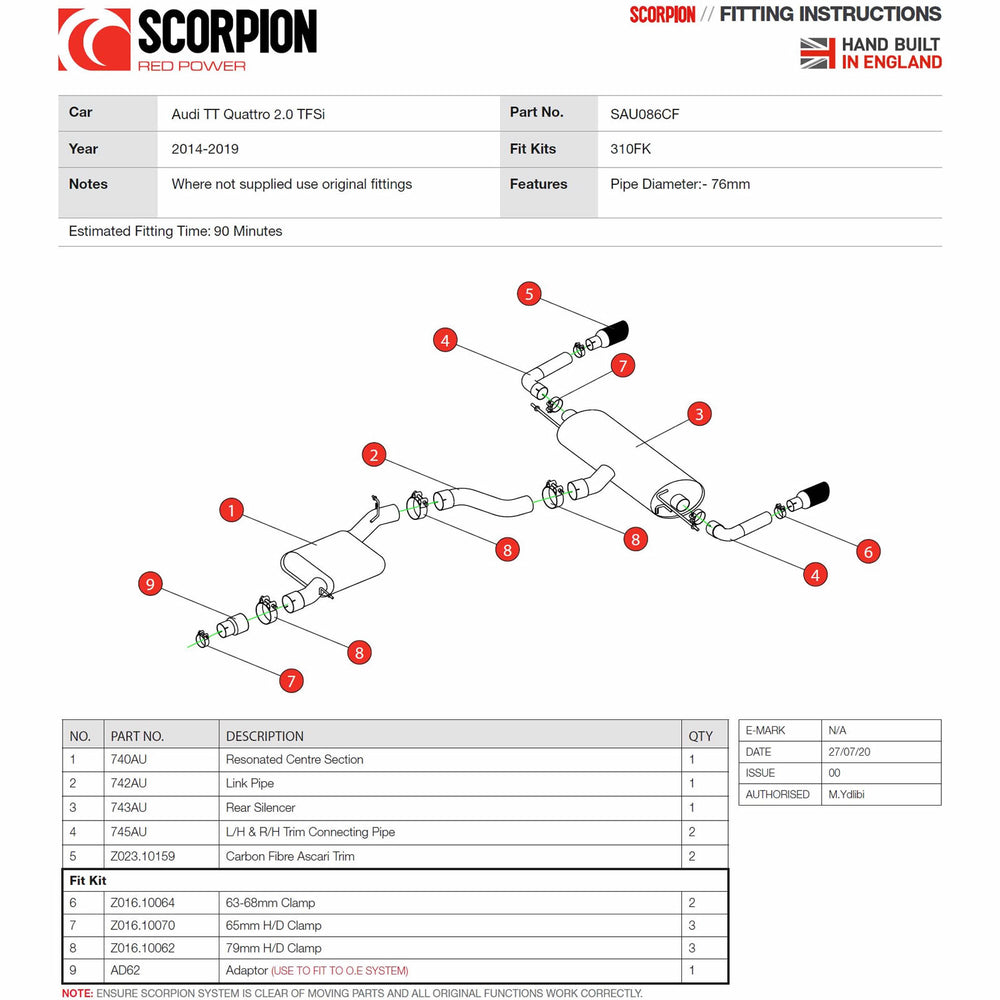 SCORPION
RED POWER

SCORPION // FITTING INSTRUCTIONS

HAND BUILT IN ENGLAND

| Car | Audi TT Quattro 2.0 TFSi | Part No. | SAU086CF |
|---|---|---|---|
| Year | 2014-2019 | Fit Kits | 310FK |
| Notes | Where not supplied use original fittings | Features | Pipe Diameter:- 76mm |

Estimated Fitting Time: 90 Minutes

5
4
7
3
2
1
8
8
6
4
9
8
7

| NO. | PART NO. | DESCRIPTION | QTY |
|---|---|---|---|
| 1 | 740AU | Resonated Centre Section | 1 |
| 2 | 742AU | Link Pipe | 1 |
| 3 | 743AU | Rear Silencer | 1 |
| 4 | 745AU | L/H & R/H Trim Connecting Pipe | 2 |
| 5 | Z023.10159 | Carbon Fibre Ascari Trim | 2 |
| Fit Kit | | | |
| 6 | Z016.10064 | 63-68mm Clamp | 2 |
| 7 | Z016.10070 | 65mm H/D Clamp | 3 |
| 8 | Z016.10062 | 79mm H/D Clamp | 3 |
| 9 | AD62 | Adaptor (USE TO FIT TO O.E SYSTEM) | 1 |

| E-MARK | N/A |
|---|---|
| DATE | 27/07/20 |
| ISSUE | 00 |
| AUTHORISED | M.Ydlibi |

NOTE: ENSURE SCORPION SYSTEM IS CLEAR OF MOVING PARTS AND ALL ORIGINAL FUNCTIONS WORK CORRECTLY.