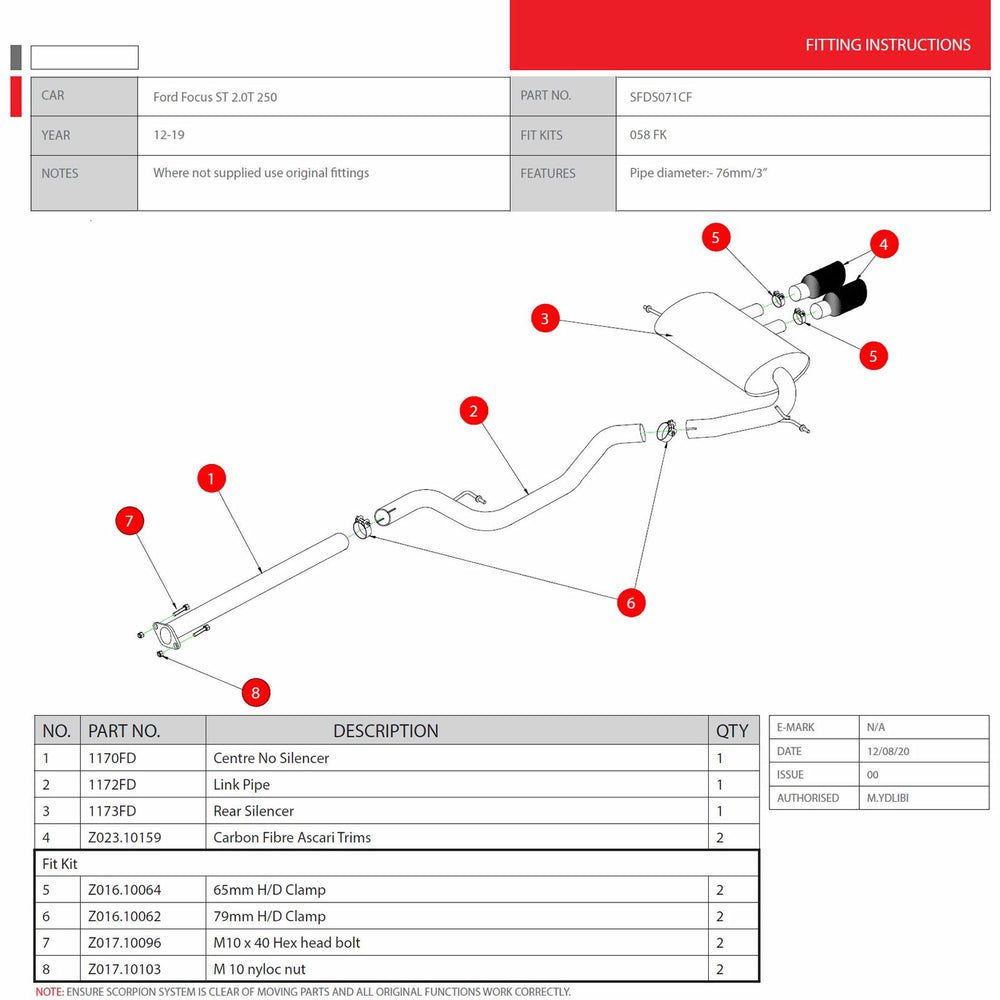 FITTING INSTRUCTIONS

| CAR | Ford Focus ST 2.0T 250 | PART NO. | SFDS071CF |
|---|---|---|---|
| YEAR | 12-19 | FIT KITS | 058 FK |
| NOTES | Where not supplied use original fittings | FEATURES | Pipe diameter:- 76mm/3" |

5
4
3
5
2
1
7
6
8

| NO. | PART NO. | DESCRIPTION | QTY |
|---|---|---|---|
| 1 | 1170FD | Centre No Silencer | 1 |
| 2 | 1172FD | Link Pipe | 1 |
| 3 | 1173FD | Rear Silencer | 1 |
| 4 | Z023.10159 | Carbon Fibre Ascari Trims | 2 |
| Fit Kit | | | |
| 5 | Z016.10064 | 65mm H/D Clamp | 2 |
| 6 | Z016.10062 | 79mm H/D Clamp | 2 |
| 7 | Z017.10096 | M10 x 40 Hex head bolt | 2 |
| 8 | Z017.10103 | M 10 nyloc nut | 2 |

| E-MARK | N/A |
|---|---|
| DATE | 12/08/20 |
| ISSUE | 00 |
| AUTHORISED | M.YDLIBI |

NOTE: ENSURE SCORPION SYSTEM IS CLEAR OF MOVING PARTS AND ALL ORIGINAL FUNCTIONS WORK CORRECTLY.