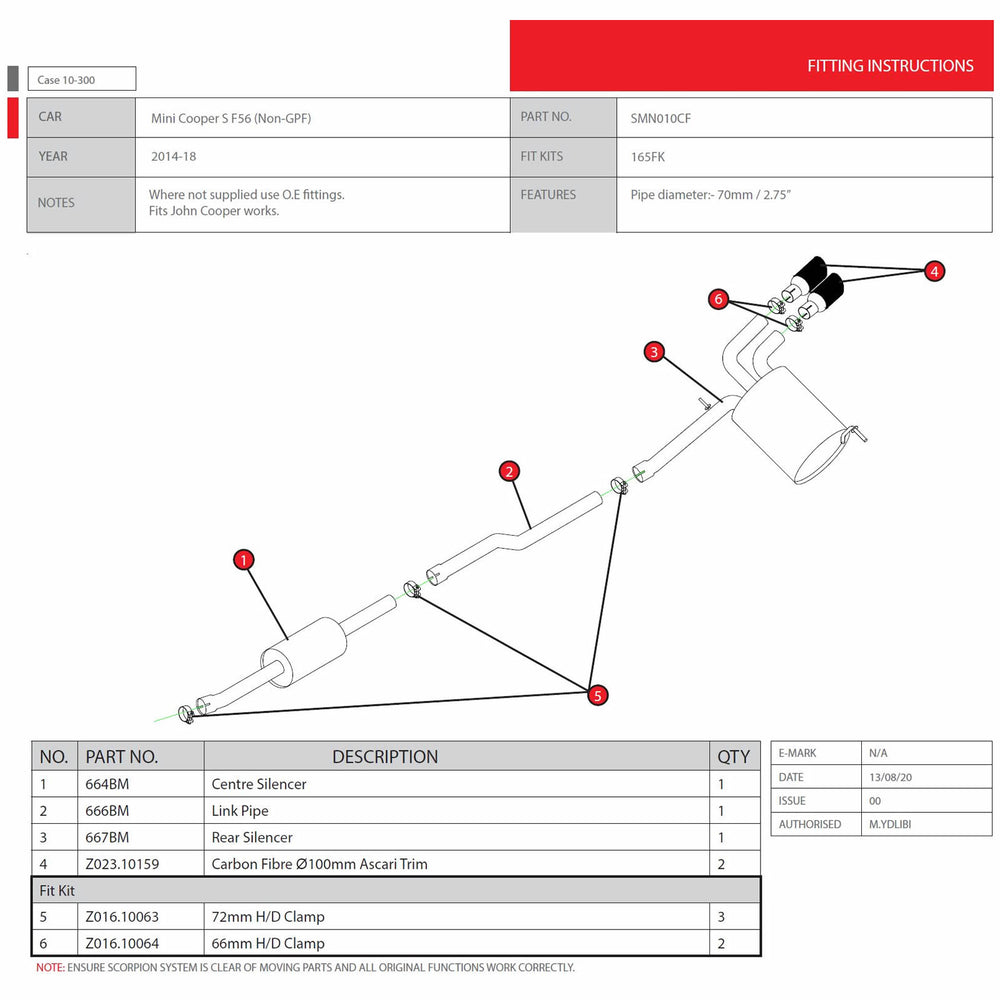 FITTING INSTRUCTIONS

Case 10-300

| CAR | Mini Cooper S F56 (Non-GPF) | PART NO. | SMN010CF |
|---|---|---|---|
| YEAR | 2014-18 | FIT KITS | 165FK |
| NOTES | Where not supplied use O.E fittings. Fits John Cooper works. | FEATURES | Pipe diameter:- 70mm / 2.75" |

4
6
3
2
1
5

| NO. | PART NO. | DESCRIPTION | QTY |
|---|---|---|---|
| 1 | 664BM | Centre Silencer | 1 |
| 2 | 666BM | Link Pipe | 1 |
| 3 | 667BM | Rear Silencer | 1 |
| 4 | Z023.10159 | Carbon Fibre Ø100mm Ascari Trim | 2 |
| Fit Kit | | | |
| 5 | Z016.10063 | 72mm H/D Clamp | 3 |
| 6 | Z016.10064 | 66mm H/D Clamp | 2 |

| E-MARK | N/A |
|---|---|
| DATE | 13/08/20 |
| ISSUE | 00 |
| AUTHORISED | M.YDLIBI |

NOTE: ENSURE SCORPION SYSTEM IS CLEAR OF MOVING PARTS AND ALL ORIGINAL FUNCTIONS WORK CORRECTLY.