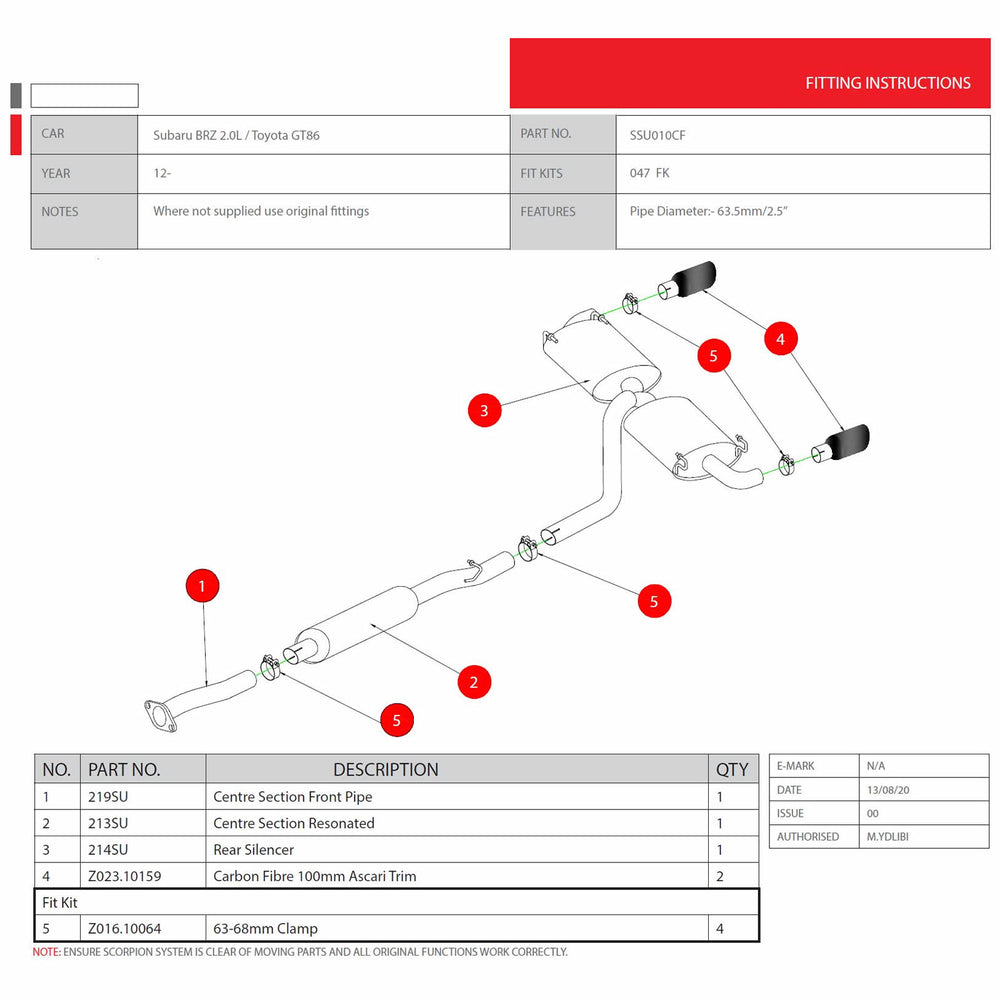 FITTING INSTRUCTIONS

| CAR | Subaru BRZ 2.0L / Toyota GT86 | PART NO. | SSU010CF |
|---|---|---|---|
| YEAR | 12- | FIT KITS | 047 FK |
| NOTES | Where not supplied use original fittings | FEATURES | Pipe Diameter:- 63.5mm/2.5" |

4
5
3
5
1
2
5

| NO. | PART NO. | DESCRIPTION | QTY |
|---|---|---|---|
| 1 | 219SU | Centre Section Front Pipe | 1 |
| 2 | 213SU | Centre Section Resonated | 1 |
| 3 | 214SU | Rear Silencer | 1 |
| 4 | Z023.10159 | Carbon Fibre 100mm Ascari Trim | 2 |
| Fit Kit | | | |
| 5 | Z016.10064 | 63-68mm Clamp | 4 |

| E-MARK | N/A |
|---|---|
| DATE | 13/08/20 |
| ISSUE | 00 |
| AUTHORISED | M.YDLIBI |

NOTE: ENSURE SCORPION SYSTEM IS CLEAR OF MOVING PARTS AND ALL ORIGINAL FUNCTIONS WORK CORRECTLY.