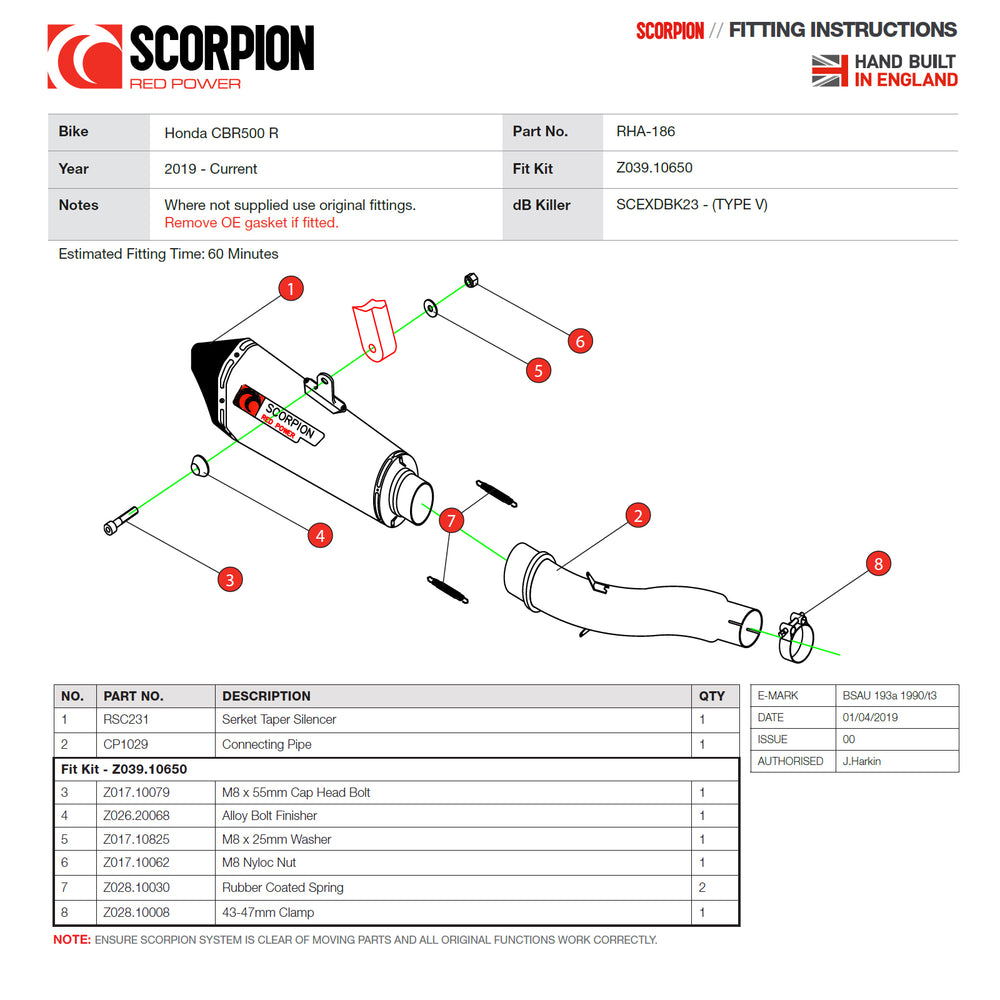 SCORPION
RED POWER

SCORPION // FITTING INSTRUCTIONS
HAND BUILT
IN ENGLAND

| Bike | Honda CBR500 R | Part No. | RHA-186 |
|---|---|---|---|
| Year | 2019 - Current | Fit Kit | Z039.10650 |
| Notes | Where not supplied use original fittings. Remove OE gasket if fitted. | dB Killer | SCEXDBK23 - (TYPE V) |

Estimated Fitting Time: 60 Minutes

1
6
5
SCORPION
RED POWER
4
7
2
3
8

| NO. | PART NO. | DESCRIPTION | QTY |
|---|---|---|---|
| 1 | RSC231 | Serket Taper Silencer | 1 |
| 2 | CP1029 | Connecting Pipe | 1 |
| Fit Kit - Z039.10650 | | | |
| 3 | Z017.10079 | M8 x 55mm Cap Head Bolt | 1 |
| 4 | Z026.20068 | Alloy Bolt Finisher | 1 |
| 5 | Z017.10825 | M8 x 25mm Washer | 1 |
| 6 | Z017.10062 | M8 Nyloc Nut | 1 |
| 7 | Z028.10030 | Rubber Coated Spring | 2 |
| 8 | Z028.10008 | 43-47mm Clamp | 1 |

| E-MARK | BSAU 193a 1990/t3 |
|---|---|
| DATE | 01/04/2019 |
| ISSUE | 00 |
| AUTHORISED | J.Harkin |

NOTE: ENSURE SCORPION SYSTEM IS CLEAR OF MOVING PARTS AND ALL ORIGINAL FUNCTIONS WORK CORRECTLY.