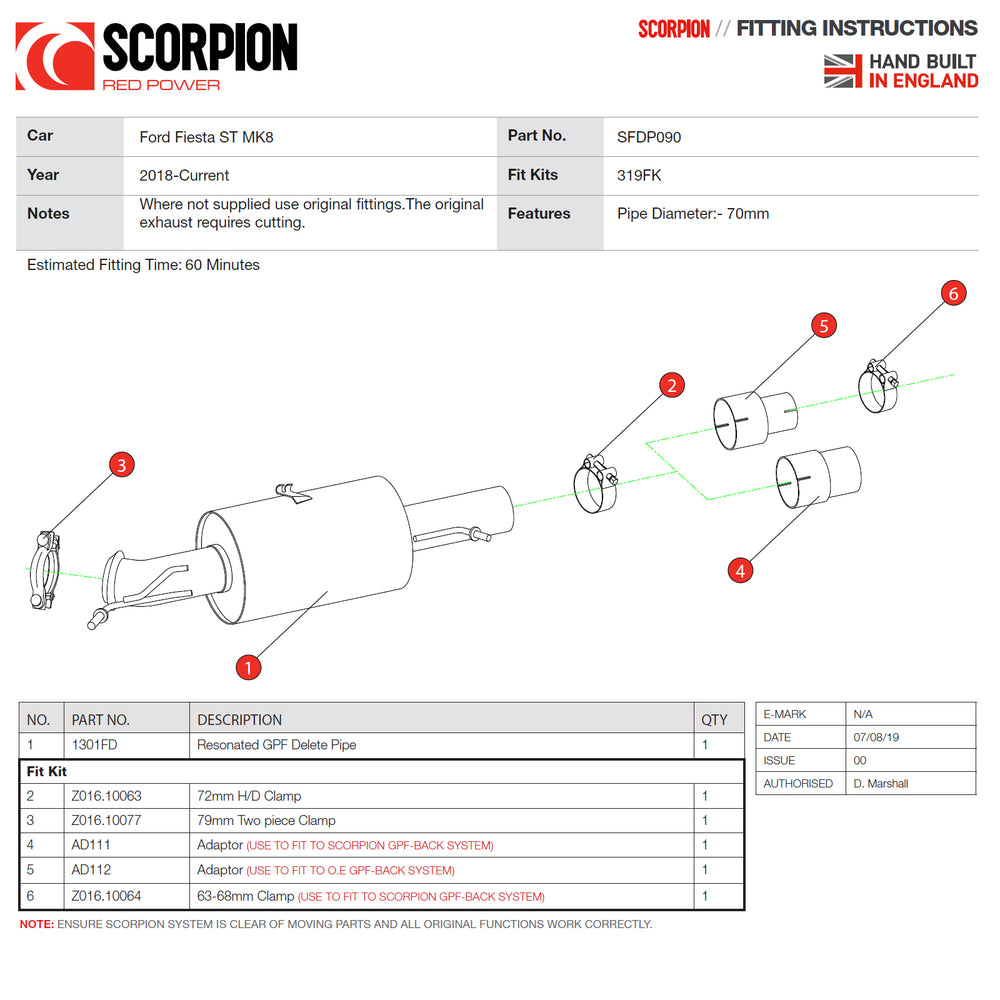 SCORPION
RED POWER

SCORPION // FITTING INSTRUCTIONS

HAND BUILT IN ENGLAND

| Car | Ford Fiesta ST MK8 | Part No. | SFDP090 |
|---|---|---|---|
| Year | 2018-Current | Fit Kits | 319FK |
| Notes | Where not supplied use original fittings.The original exhaust requires cutting. | Features | Pipe Diameter:- 70mm |

Estimated Fitting Time: 60 Minutes

6
5
2
3
4
1

| NO. | PART NO. | DESCRIPTION | QTY |
|---|---|---|---|
| 1 | 1301FD | Resonated GPF Delete Pipe | 1 |
| Fit Kit | | | |
| 2 | Z016.10063 | 72mm H/D Clamp | 1 |
| 3 | Z016.10077 | 79mm Two piece Clamp | 1 |
| 4 | AD111 | Adaptor (USE TO FIT TO SCORPION GPF-BACK SYSTEM) | 1 |
| 5 | AD112 | Adaptor (USE TO FIT TO O.E GPF-BACK SYSTEM) | 1 |
| 6 | Z016.10064 | 63-68mm Clamp (USE TO FIT TO SCORPION GPF-BACK SYSTEM) | 1 |

| E-MARK | N/A |
|---|---|
| DATE | 07/08/19 |
| ISSUE | 00 |
| AUTHORISED | D. Marshall |

NOTE: ENSURE SCORPION SYSTEM IS CLEAR OF MOVING PARTS AND ALL ORIGINAL FUNCTIONS WORK CORRECTLY.