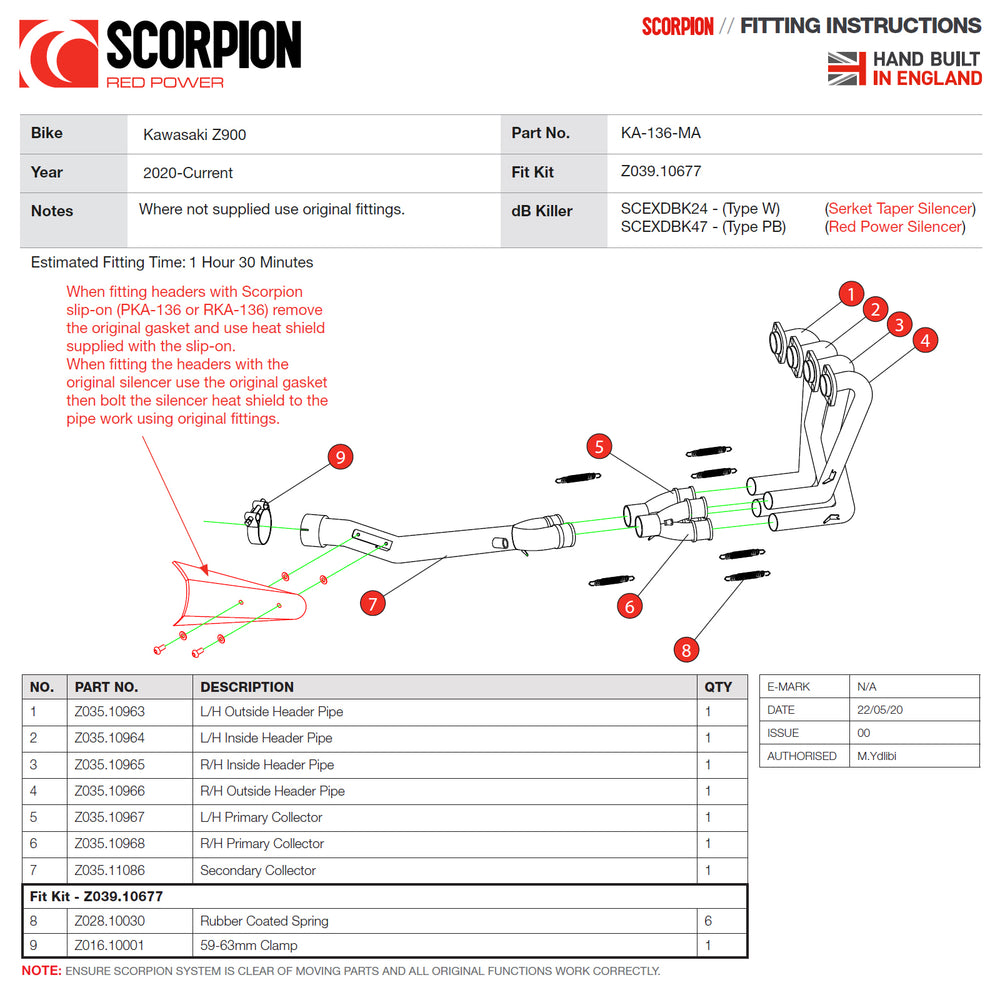 SCORPION
RED POWER

SCORPION // FITTING INSTRUCTIONS

HAND BUILT IN ENGLAND

| Bike | Kawasaki Z900 | Part No. | KA-136-MA |
|---|---|---|---|
| Year | 2020-Current | Fit Kit | Z039.10677 |
| Notes | Where not supplied use original fittings. | dB Killer | SCEXDBK24 - (Type W) (Serket Taper Silencer) SCEXDBK47 - (Type PB) (Red Power Silencer) |

Estimated Fitting Time: 1 Hour 30 Minutes

When fitting headers with Scorpion slip-on (PKA-136 or RKA-136) remove the original gasket and use heat shield supplied with the slip-on.
When fitting the headers with the original silencer use the original gasket then bolt the silencer heat shield to the pipe work using original fittings.

1 2 3 4 5 6 7 8 9

| NO. | PART NO. | DESCRIPTION | QTY |
|---|---|---|---|
| 1 | Z035.10963 | L/H Outside Header Pipe | 1 |
| 2 | Z035.10964 | L/H Inside Header Pipe | 1 |
| 3 | Z035.10965 | R/H Inside Header Pipe | 1 |
| 4 | Z035.10966 | R/H Outside Header Pipe | 1 |
| 5 | Z035.10967 | L/H Primary Collector | 1 |
| 6 | Z035.10968 | R/H Primary Collector | 1 |
| 7 | Z035.11086 | Secondary Collector | 1 |
| Fit Kit - Z039.10677 | | | |
| 8 | Z028.10030 | Rubber Coated Spring | 6 |
| 9 | Z016.10001 | 59-63mm Clamp | 1 |

| E-MARK | N/A |
|---|---|
| DATE | 22/05/20 |
| ISSUE | 00 |
| AUTHORISED | M.Ydlibi |

NOTE: ENSURE SCORPION SYSTEM IS CLEAR OF MOVING PARTS AND ALL ORIGINAL FUNCTIONS WORK CORRECTLY.