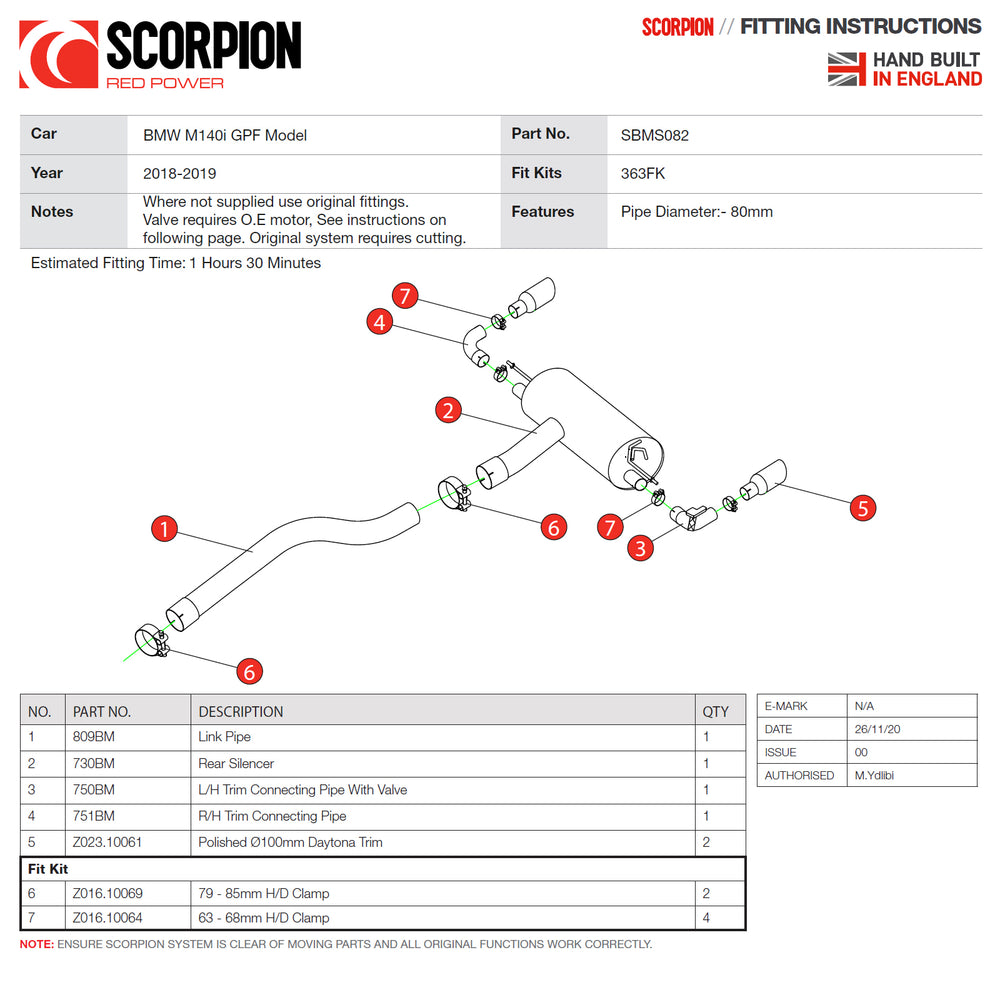 SCORPION
RED POWER

SCORPION // FITTING INSTRUCTIONS

HAND BUILT IN ENGLAND

| Car | BMW M140i GPF Model | Part No. | SBMS082 |
|---|---|---|---|
| Year | 2018-2019 | Fit Kits | 363FK |
| Notes | Where not supplied use original fittings. Valve requires O.E motor, See instructions on following page. Original system requires cutting. | Features | Pipe Diameter:- 80mm |

Estimated Fitting Time: 1 Hours 30 Minutes

7
4
2
1
6
7
3
5
6

| NO. | PART NO. | DESCRIPTION | QTY |
|---|---|---|---|
| 1 | 809BM | Link Pipe | 1 |
| 2 | 730BM | Rear Silencer | 1 |
| 3 | 750BM | L/H Trim Connecting Pipe With Valve | 1 |
| 4 | 751BM | R/H Trim Connecting Pipe | 1 |
| 5 | Z023.10061 | Polished Ø100mm Daytona Trim | 2 |
| Fit Kit | | | |
| 6 | Z016.10069 | 79 - 85mm H/D Clamp | 2 |
| 7 | Z016.10064 | 63 - 68mm H/D Clamp | 4 |

| E-MARK | N/A |
|---|---|
| DATE | 26/11/20 |
| ISSUE | 00 |
| AUTHORISED | M.Ydlibi |

NOTE: ENSURE SCORPION SYSTEM IS CLEAR OF MOVING PARTS AND ALL ORIGINAL FUNCTIONS WORK CORRECTLY.