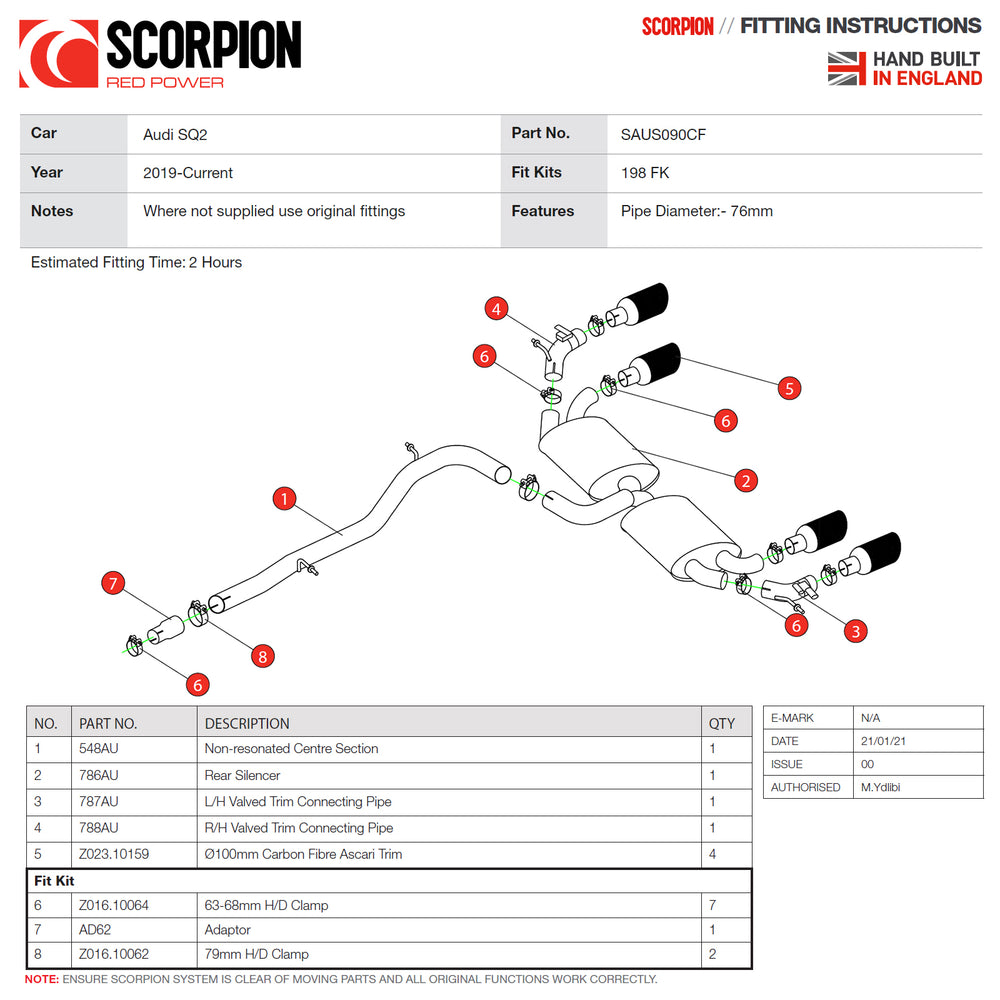 SCORPION
RED POWER

SCORPION // FITTING INSTRUCTIONS
HAND BUILT IN ENGLAND

| Car | Audi SQ2 | Part No. | SAUS090CF |
|---|---|---|---|
| Year | 2019-Current | Fit Kits | 198 FK |
| Notes | Where not supplied use original fittings | Features | Pipe Diameter:- 76mm |

Estimated Fitting Time: 2 Hours

4
6
5
6
2
1
7
8
6
6
3

| NO. | PART NO. | DESCRIPTION | QTY |
|---|---|---|---|
| 1 | 548AU | Non-resonated Centre Section | 1 |
| 2 | 786AU | Rear Silencer | 1 |
| 3 | 787AU | L/H Valved Trim Connecting Pipe | 1 |
| 4 | 788AU | R/H Valved Trim Connecting Pipe | 1 |
| 5 | Z023.10159 | Ø100mm Carbon Fibre Ascari Trim | 4 |
| Fit Kit | | | |
| 6 | Z016.10064 | 63-68mm H/D Clamp | 7 |
| 7 | AD62 | Adaptor | 1 |
| 8 | Z016.10062 | 79mm H/D Clamp | 2 |

| E-MARK | N/A |
|---|---|
| DATE | 21/01/21 |
| ISSUE | 00 |
| AUTHORISED | M.Ydlibi |

NOTE: ENSURE SCORPION SYSTEM IS CLEAR OF MOVING PARTS AND ALL ORIGINAL FUNCTIONS WORK CORRECTLY.