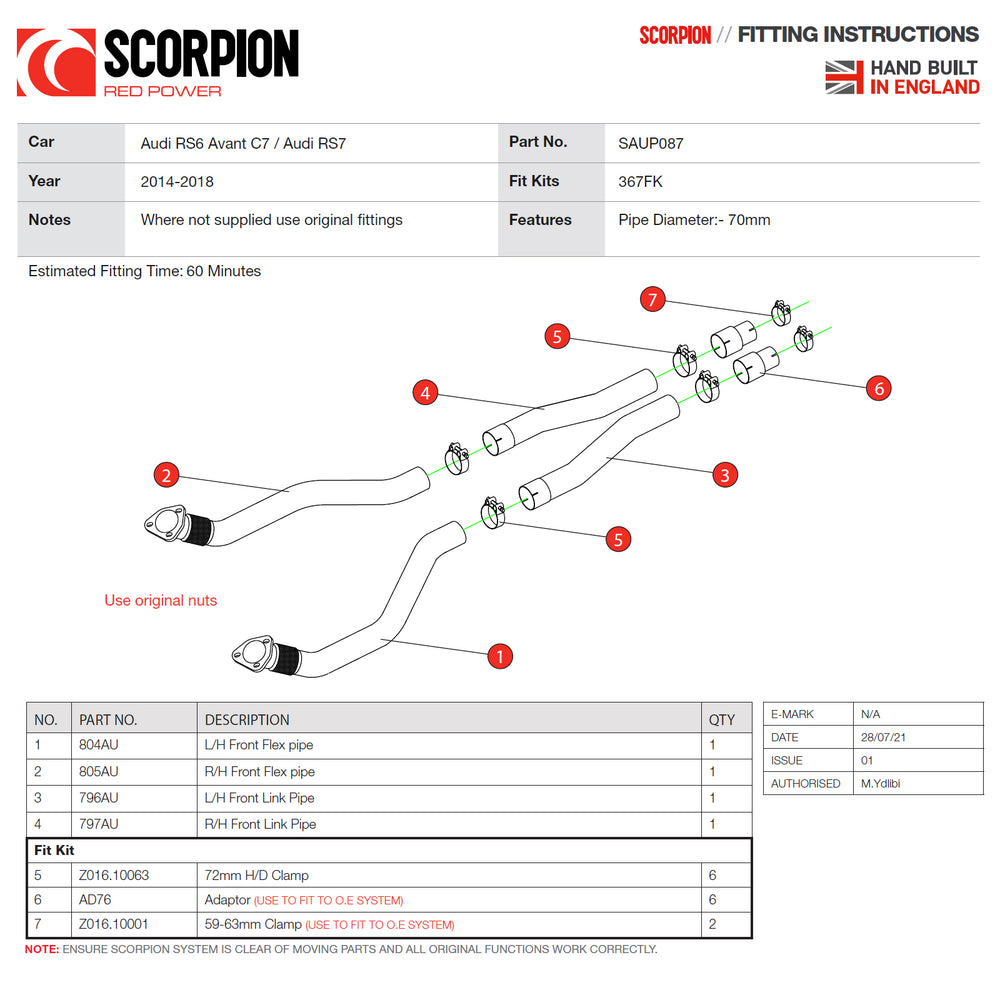 SCORPION
RED POWER

SCORPION // FITTING INSTRUCTIONS
HAND BUILT IN ENGLAND

| Car | Audi RS6 Avant C7 / Audi RS7 | Part No. | SAUP087 |
|---|---|---|---|
| Year | 2014-2018 | Fit Kits | 367FK |
| Notes | Where not supplied use original fittings | Features | Pipe Diameter:- 70mm |

Estimated Fitting Time: 60 Minutes

7
5
6
4
3
2
5
Use original nuts
1

| NO. | PART NO. | DESCRIPTION | QTY |
|---|---|---|---|
| 1 | 804AU | L/H Front Flex pipe | 1 |
| 2 | 805AU | R/H Front Flex pipe | 1 |
| 3 | 796AU | L/H Front Link Pipe | 1 |
| 4 | 797AU | R/H Front Link Pipe | 1 |
| Fit Kit | | | |
| 5 | Z016.10063 | 72mm H/D Clamp | 6 |
| 6 | AD76 | Adaptor (USE TO FIT TO O.E SYSTEM) | 6 |
| 7 | Z016.10001 | 59-63mm Clamp (USE TO FIT TO O.E SYSTEM) | 2 |

| E-MARK | N/A |
|---|---|
| DATE | 28/07/21 |
| ISSUE | 01 |
| AUTHORISED | M.Ydlibi |

NOTE: ENSURE SCORPION SYSTEM IS CLEAR OF MOVING PARTS AND ALL ORIGINAL FUNCTIONS WORK CORRECTLY.