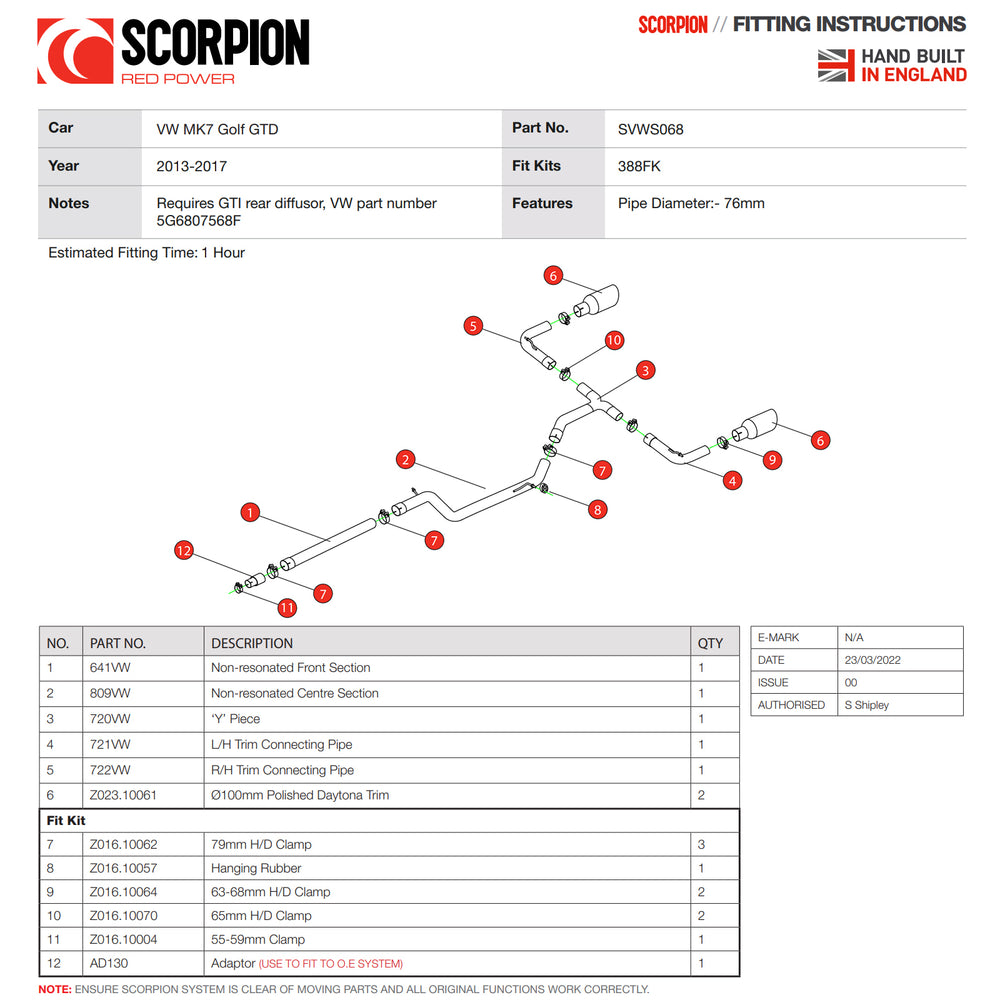 SCORPION
RED POWER

SCORPION // FITTING INSTRUCTIONS
HAND BUILT IN ENGLAND

| Car | VW MK7 Golf GTD | Part No. | SVWS068 |
|---|---|---|---|
| Year | 2013-2017 | Fit Kits | 388FK |
| Notes | Requires GTI rear diffusor, VW part number 5G6807568F | Features | Pipe Diameter:- 76mm |

Estimated Fitting Time: 1 Hour

6
5
10
3
6
9
4
7
2
8
1
7
12
7
11

| NO. | PART NO. | DESCRIPTION | QTY |
|---|---|---|---|
| 1 | 641VW | Non-resonated Front Section | 1 |
| 2 | 809VW | Non-resonated Centre Section | 1 |
| 3 | 720VW | 'Y' Piece | 1 |
| 4 | 721VW | L/H Trim Connecting Pipe | 1 |
| 5 | 722VW | R/H Trim Connecting Pipe | 1 |
| 6 | Z023.10061 | Ø100mm Polished Daytona Trim | 2 |
| Fit Kit | | | |
| 7 | Z016.10062 | 79mm H/D Clamp | 3 |
| 8 | Z016.10057 | Hanging Rubber | 1 |
| 9 | Z016.10064 | 63-68mm H/D Clamp | 2 |
| 10 | Z016.10070 | 65mm H/D Clamp | 2 |
| 11 | Z016.10004 | 55-59mm Clamp | 1 |
| 12 | AD130 | Adaptor (USE TO FIT TO O.E SYSTEM) | 1 |

| E-MARK | N/A |
|---|---|
| DATE | 23/03/2022 |
| ISSUE | 00 |
| AUTHORISED | S Shipley |

NOTE: ENSURE SCORPION SYSTEM IS CLEAR OF MOVING PARTS AND ALL ORIGINAL FUNCTIONS WORK CORRECTLY.