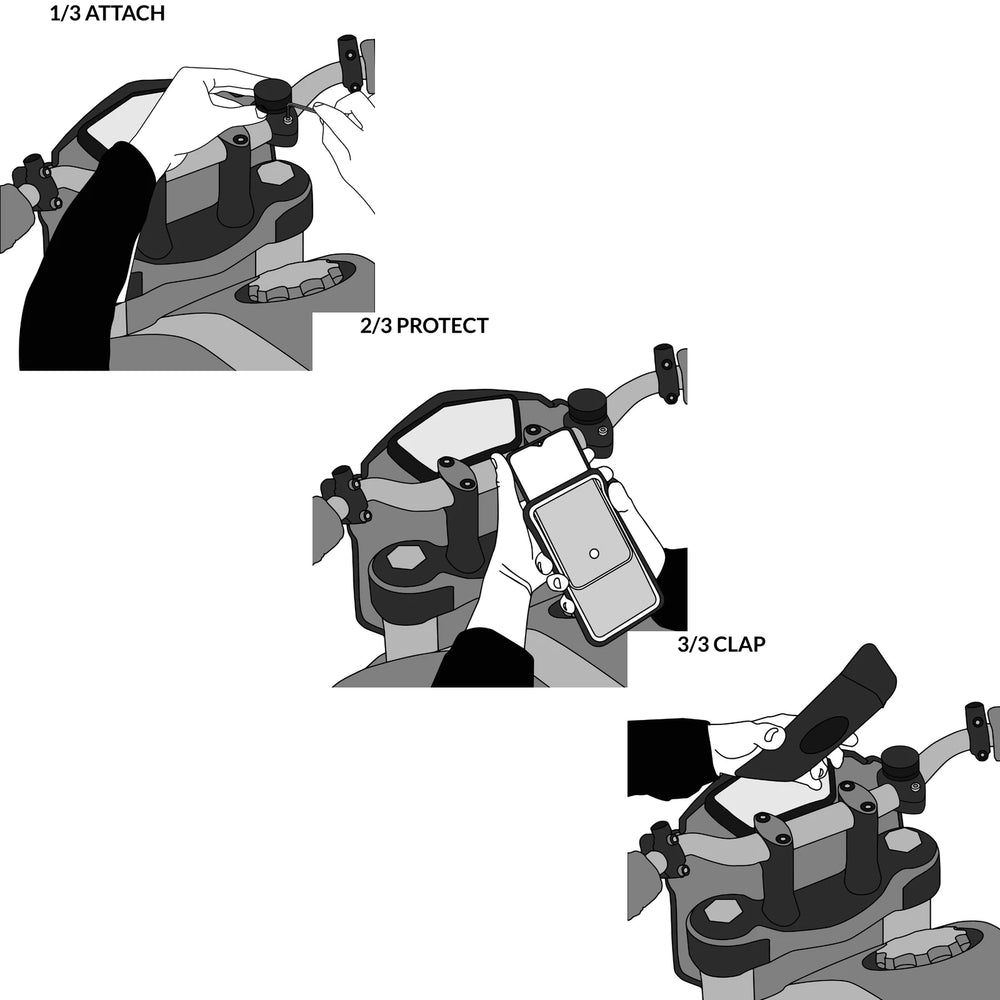 1/3 ATTACH

2/3 PROTECT

3/3 CLAP