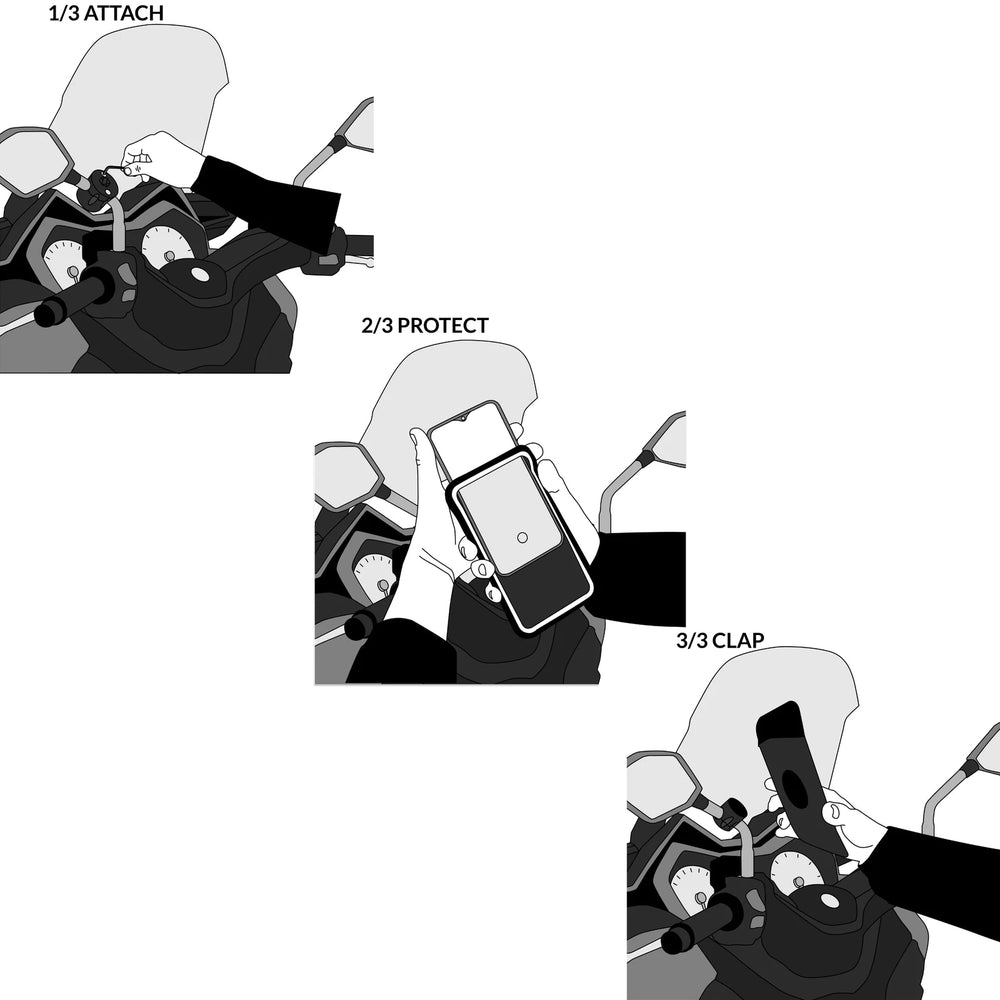 1/3 ATTACH

2/3 PROTECT

3/3 CLAP