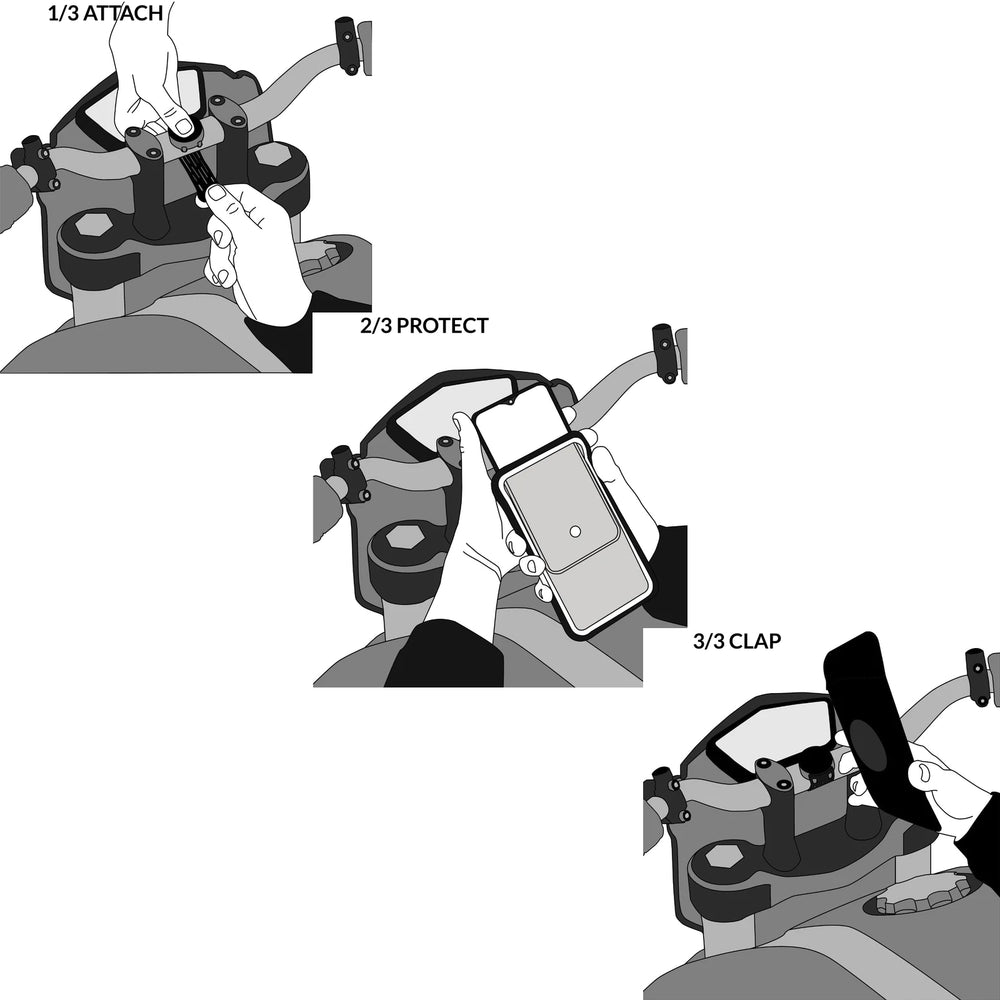 1/3 ATTACH

2/3 PROTECT

3/3 CLAP