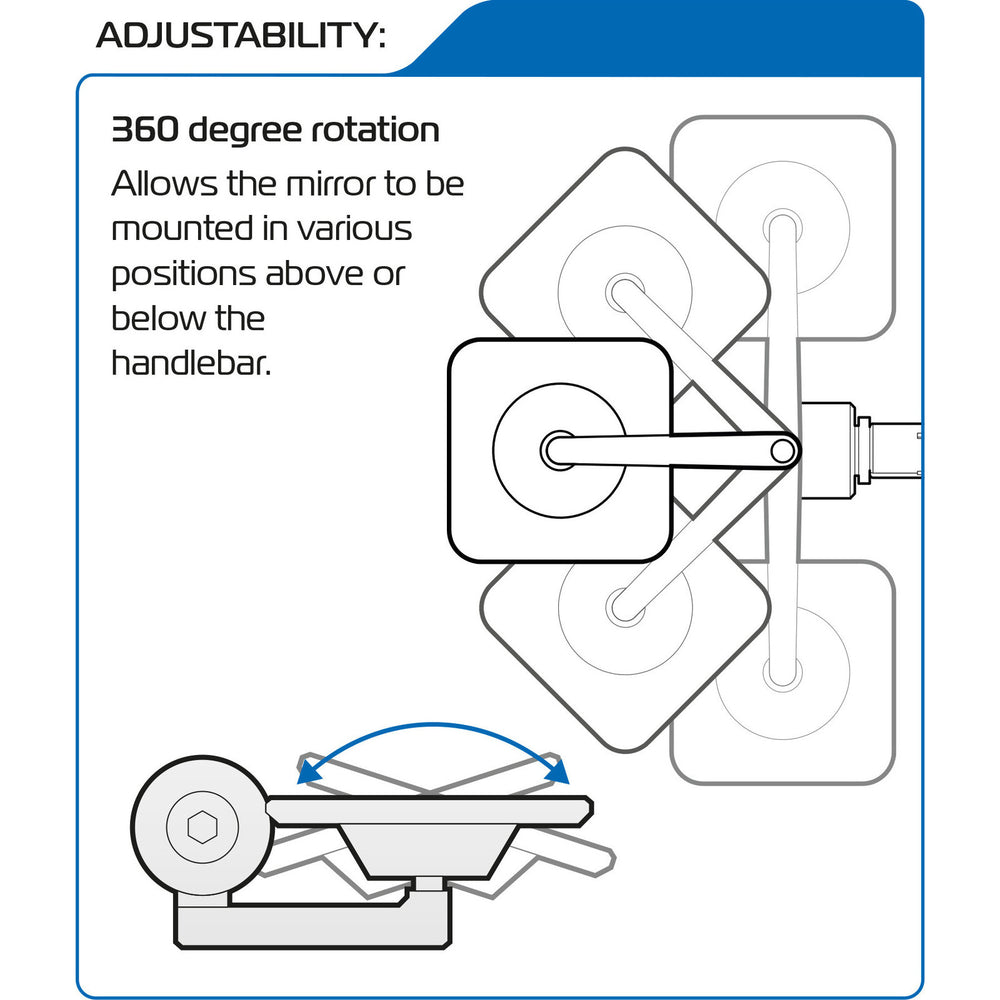 ADJUSTABILITY:

360 degree rotation

Allows the mirror to be mounted in various positions above or below the handlebar.