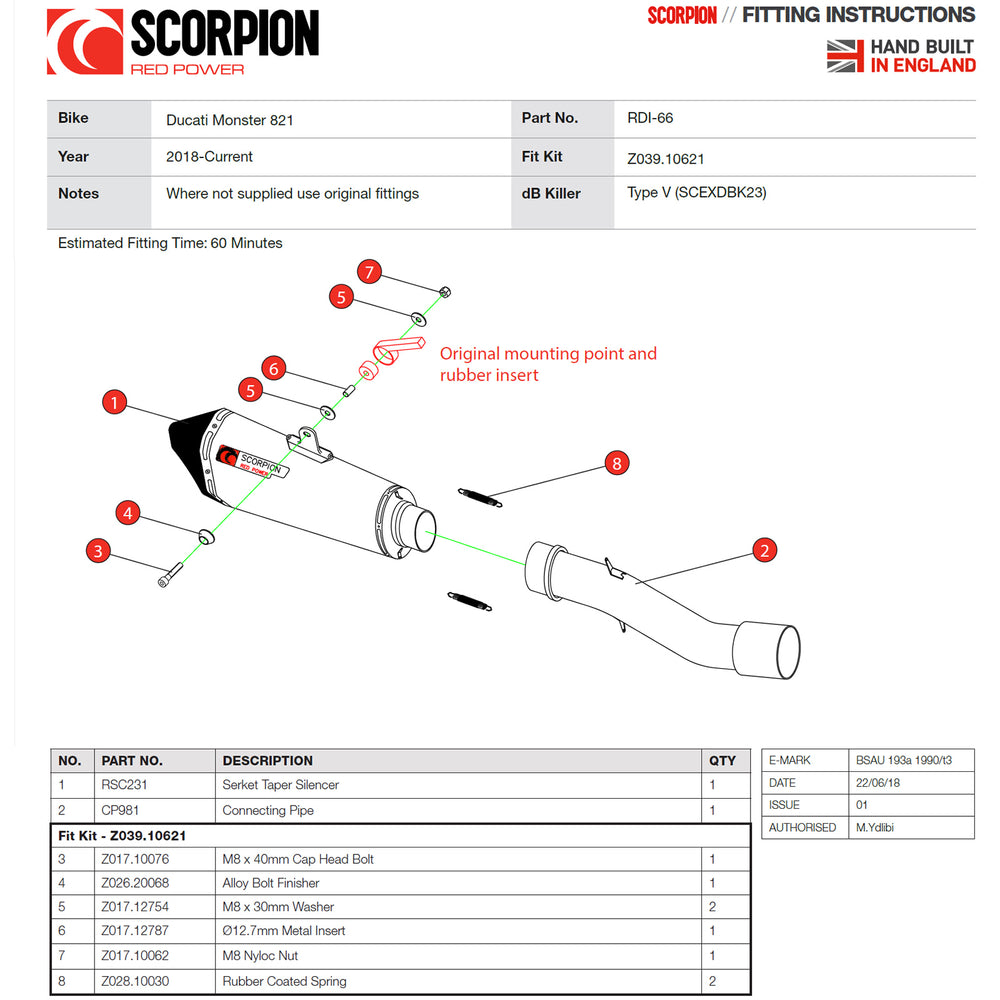 SCORPION
RED POWER

SCORPION // FITTING INSTRUCTIONS

HAND BUILT
IN ENGLAND

| Bike | Ducati Monster 821 | Part No. | RDI-66 |
|---|---|---|---|
| Year | 2018-Current | Fit Kit | Z039.10621 |
| Notes | Where not supplied use original fittings | dB Killer | Type V (SCEXDBK23) |

Estimated Fitting Time: 60 Minutes

7
5
Original mounting point and rubber insert
6
5
1
SCORPION
RED POWER
8
4
3
2

| NO. | PART NO. | DESCRIPTION | QTY |
|---|---|---|---|
| 1 | RSC231 | Serket Taper Silencer | 1 |
| 2 | CP981 | Connecting Pipe | 1 |
| Fit Kit - Z039.10621 | | | |
| 3 | Z017.10076 | M8 x 40mm Cap Head Bolt | 1 |
| 4 | Z026.20068 | Alloy Bolt Finisher | 1 |
| 5 | Z017.12754 | M8 x 30mm Washer | 2 |
| 6 | Z017.12787 | Ø12.7mm Metal Insert | 1 |
| 7 | Z017.10062 | M8 Nyloc Nut | 1 |
| 8 | Z028.10030 | Rubber Coated Spring | 2 |

| E-MARK | BSAU 193a 1990/t3 |
|---|---|
| DATE | 22/06/18 |
| ISSUE | 01 |
| AUTHORISED | M.Ydlibi |