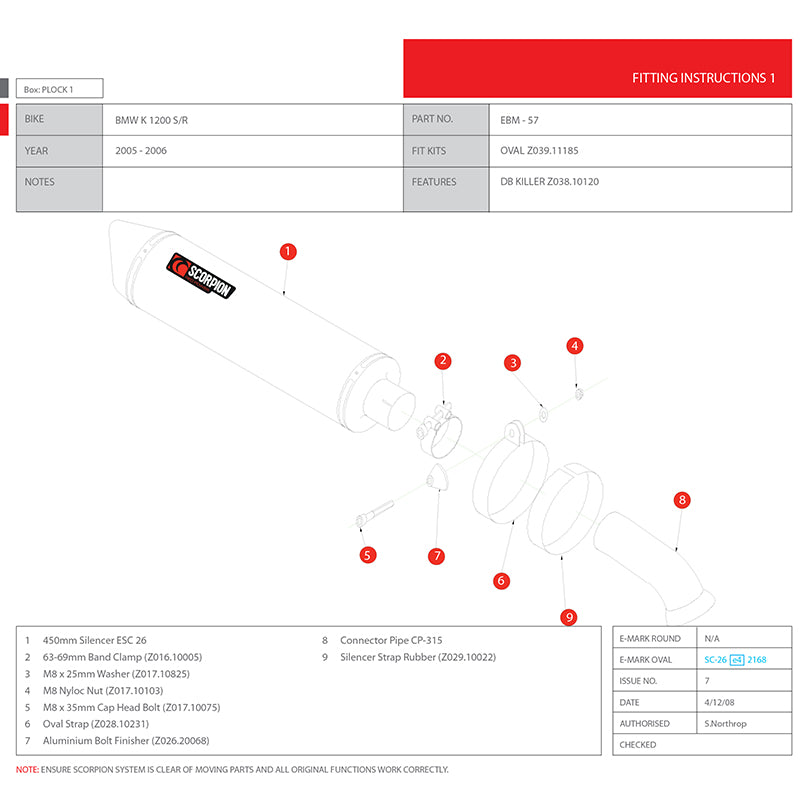 FITTING INSTRUCTIONS 1

Box: PLOCK 1

| BIKE | BMW K 1200 S/R | PART NO. | EBM - 57 |
|---|---|---|---|
| YEAR | 2005 - 2006 | FIT KITS | OVAL Z039.11185 |
| NOTES | | FEATURES | DB KILLER Z038.10120 |

SCORPION

1
2
3
4
5
7
6
8
9

1 450mm Silencer ESC 26
2 63-69mm Band Clamp (Z016.10005)
3 M8 x 25mm Washer (Z017.10825)
4 M8 Nyloc Nut (Z017.10103)
5 M8 x 35mm Cap Head Bolt (Z017.10075)
6 Oval Strap (Z028.10231)
7 Aluminium Bolt Finisher (Z026.20068)

8 Connector Pipe CP-315
9 Silencer Strap Rubber (Z029.10022)

| E-MARK ROUND | N/A |
|---|---|
| E-MARK OVAL | SC-26 e4 2168 |
| ISSUE NO. | 7 |
| DATE | 4/12/08 |
| AUTHORISED | S.Northrop |
| CHECKED | |

NOTE: ENSURE SCORPION SYSTEM IS CLEAR OF MOVING PARTS AND ALL ORIGINAL FUNCTIONS WORK CORRECTLY.