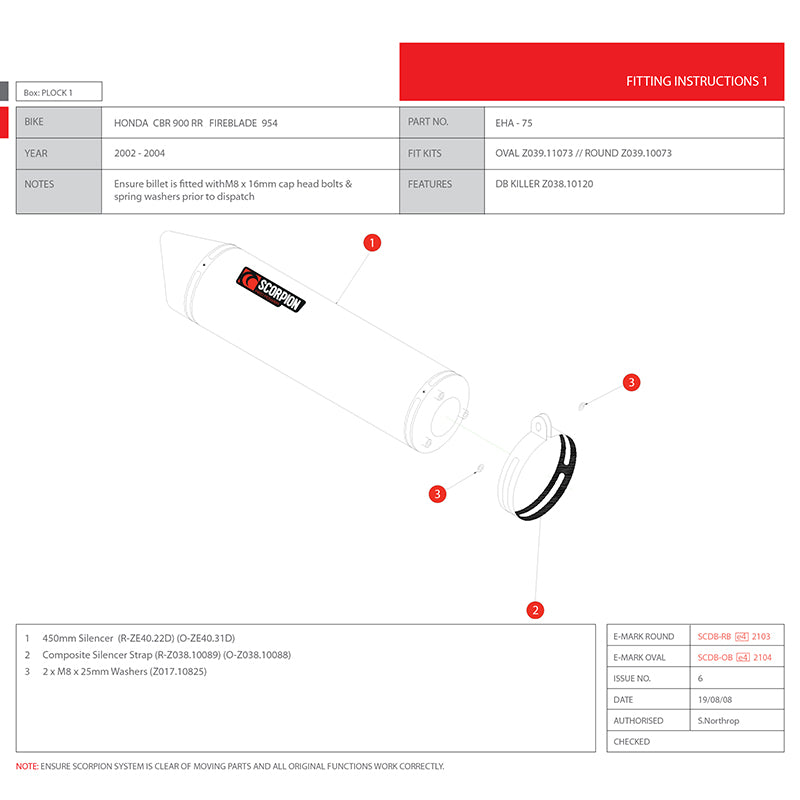 FITTING INSTRUCTIONS 1

Box: PLOCK 1

| BIKE | HONDA CBR 900 RR FIREBLADE 954 | PART NO. | EHA - 75 |
|---|---|---|---|
| YEAR | 2002 - 2004 | FIT KITS | OVAL Z039.11073 // ROUND Z039.10073 |
| NOTES | Ensure billet is fitted withM8 x 16mm cap head bolts & spring washers prior to dispatch | FEATURES | DB KILLER Z038.10120 |

1

SCORPION

3

3

2

1 450mm Silencer (R-ZE40.22D) (O-ZE40.31D)
2 Composite Silencer Strap (R-Z038.10089) (O-Z038.10088)
3 2 x M8 x 25mm Washers (Z017.10825)

| E-MARK ROUND | SCDB-RB e4 2103 |
|---|---|
| E-MARK OVAL | SCDB-OB e4 2104 |
| ISSUE NO. | 6 |
| DATE | 19/08/08 |
| AUTHORISED | S.Northrop |
| CHECKED | |

NOTE: ENSURE SCORPION SYSTEM IS CLEAR OF MOVING PARTS AND ALL ORIGINAL FUNCTIONS WORK CORRECTLY.