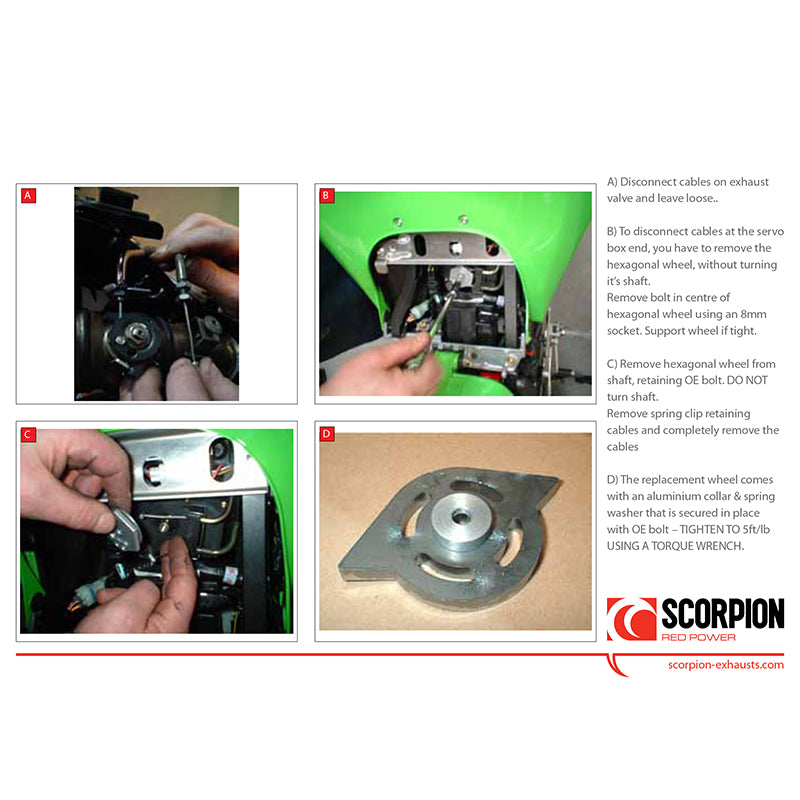 A

B

C

D

A) Disconnect cables on exhaust valve and leave loose..

B) To disconnect cables at the servo box end, you have to remove the hexagonal wheel, without turning it's shaft.
Remove bolt in centre of hexagonal wheel using an 8mm socket. Support wheel if tight.

C) Remove hexagonal wheel from shaft, retaining OE bolt. DO NOT turn shaft.
Remove spring clip retaining cables and completely remove the cables

D) The replacement wheel comes with an aluminium collar & spring washer that is secured in place with OE bolt – TIGHTEN TO 5ft/lb USING A TORQUE WRENCH.

SCORPION
RED POWER

scorpion-exhausts.com