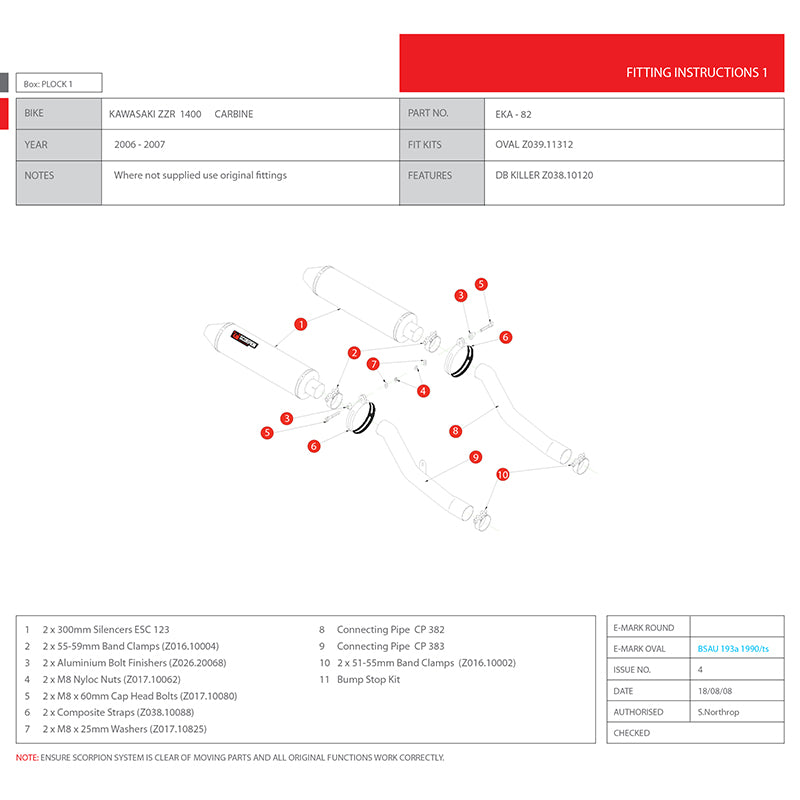 FITTING INSTRUCTIONS 1

Box: PLOCK 1

| BIKE | KAWASAKI ZZR 1400 CARBINE | PART NO. | EKA - 82 |
|---|---|---|---|
| YEAR | 2006 - 2007 | FIT KITS | OVAL Z039.11312 |
| NOTES | Where not supplied use original fittings | FEATURES | DB KILLER Z038.10120 |

1
2
3
4
5
6
7
8
9
10
3
5
6

1 2 x 300mm Silencers ESC 123
2 2 x 55-59mm Band Clamps (Z016.10004)
3 2 x Aluminium Bolt Finishers (Z026.20068)
4 2 x M8 Nyloc Nuts (Z017.10062)
5 2 x M8 x 60mm Cap Head Bolts (Z017.10080)
6 2 x Composite Straps (Z038.10088)
7 2 x M8 x 25mm Washers (Z017.10825)

8 Connecting Pipe CP 382
9 Connecting Pipe CP 383
10 2 x 51-55mm Band Clamps (Z016.10002)
11 Bump Stop Kit

| E-MARK ROUND | |
|---|---|
| E-MARK OVAL | BSAU 193a 1990/ts |
| ISSUE NO. | 4 |
| DATE | 18/08/08 |
| AUTHORISED | S.Northrop |
| CHECKED | |

NOTE: ENSURE SCORPION SYSTEM IS CLEAR OF MOVING PARTS AND ALL ORIGINAL FUNCTIONS WORK CORRECTLY.