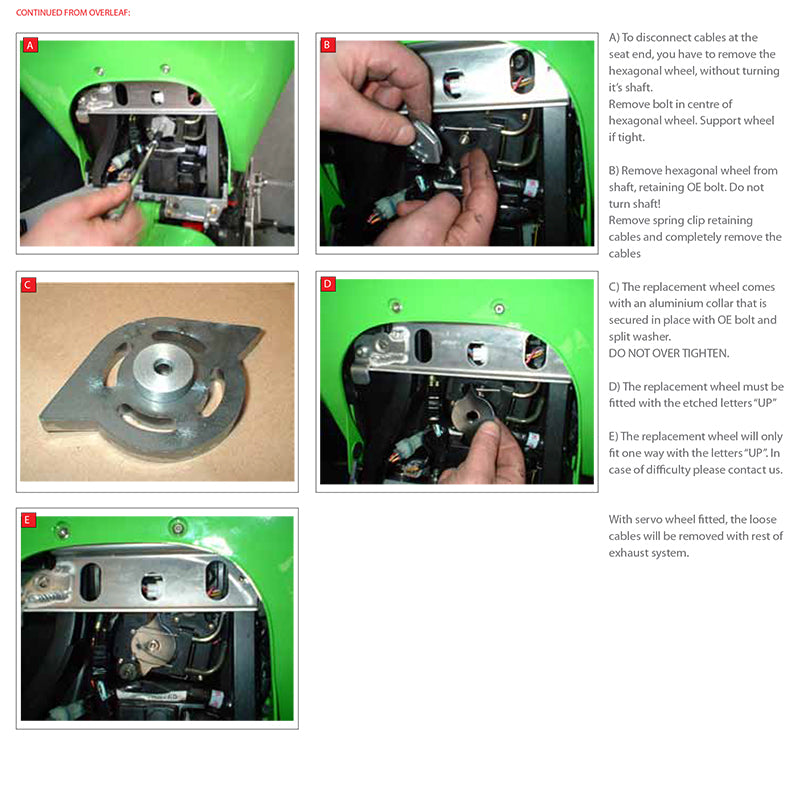 CONTINUED FROM OVERLEAF:

A

B

C

D

E

A) To disconnect cables at the seat end, you have to remove the hexagonal wheel, without turning it's shaft.
Remove bolt in centre of hexagonal wheel. Support wheel if tight.

B) Remove hexagonal wheel from shaft, retaining OE bolt. Do not turn shaft!
Remove spring clip retaining cables and completely remove the cables

C) The replacement wheel comes with an aluminium collar that is secured in place with OE bolt and split washer.
DO NOT OVER TIGHTEN.

D) The replacement wheel must be fitted with the etched letters "UP"

E) The replacement wheel will only fit one way with the letters "UP". In case of difficulty please contact us.

With servo wheel fitted, the loose cables will be removed with rest of exhaust system.