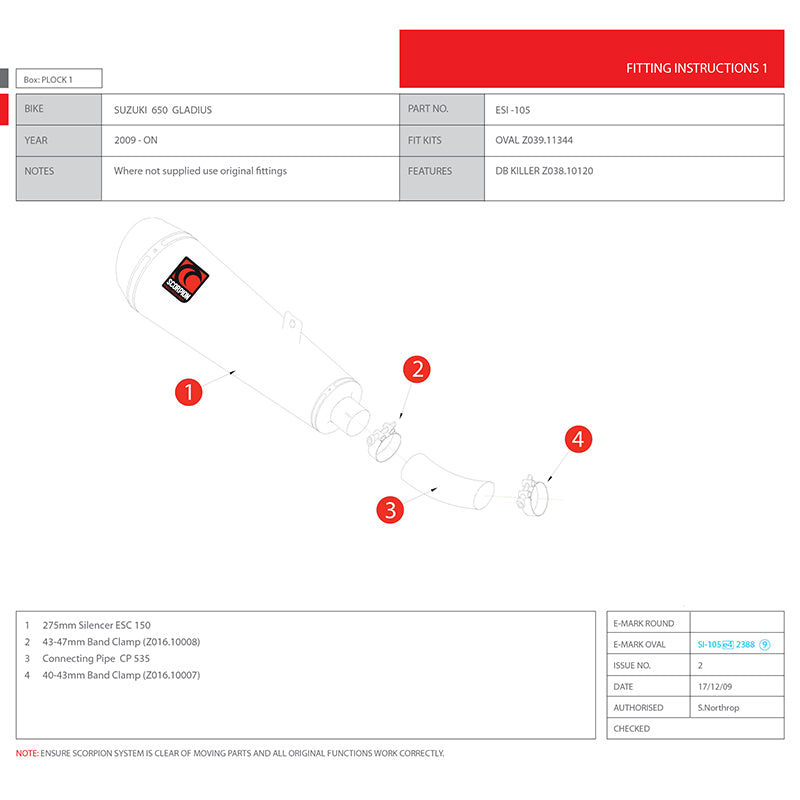 FITTING INSTRUCTIONS 1

Box: PLOCK 1

| BIKE | SUZUKI 650 GLADIUS | PART NO. | ESI -105 |
|---|---|---|---|
| YEAR | 2009 - ON | FIT KITS | OVAL Z039.11344 |
| NOTES | Where not supplied use original fittings | FEATURES | DB KILLER Z038.10120 |

SCORPION

1

2

3

4

1 275mm Silencer ESC 150
2 43-47mm Band Clamp (Z016.10008)
3 Connecting Pipe CP 535
4 40-43mm Band Clamp (Z016.10007)

| E-MARK ROUND | |
|---|---|
| E-MARK OVAL | SI-105 e4 2388 9 |
| ISSUE NO. | 2 |
| DATE | 17/12/09 |
| AUTHORISED | S.Northrop |
| CHECKED | |

NOTE: ENSURE SCORPION SYSTEM IS CLEAR OF MOVING PARTS AND ALL ORIGINAL FUNCTIONS WORK CORRECTLY.