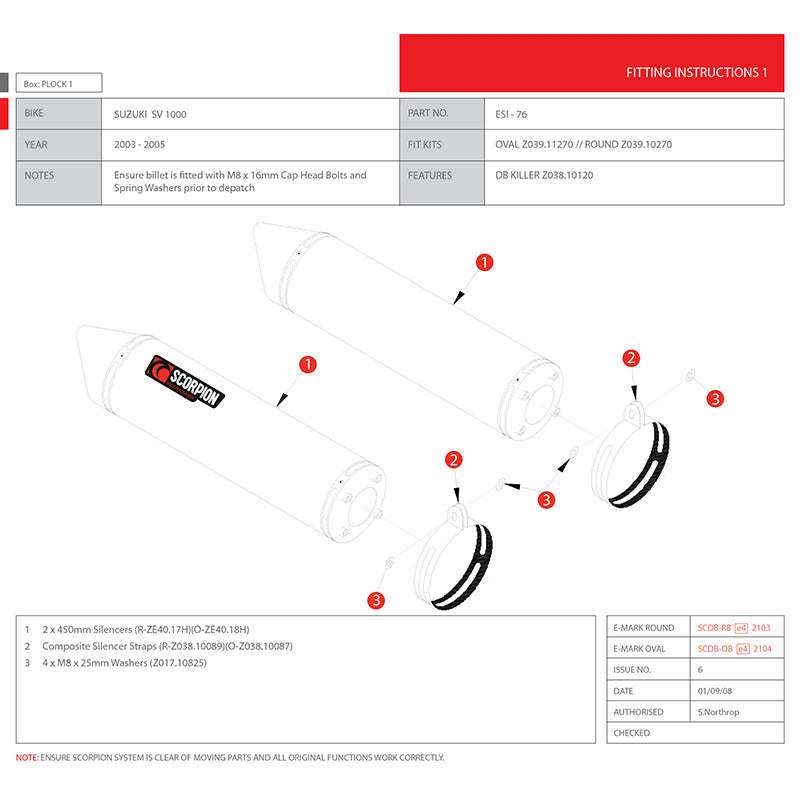 FITTING INSTRUCTIONS 1

Box: PLOCK 1

| BIKE | SUZUKI SV 1000 | PART NO. | ESI - 76 |
|---|---|---|---|
| YEAR | 2003 - 2005 | FIT KITS | OVAL Z039.11270 // ROUND Z039.10270 |
| NOTES | Ensure billet is fitted with M8 x 16mm Cap Head Bolts and Spring Washers prior to depatch | FEATURES | DB KILLER Z038.10120 |

1

1

SCORPION

2

3

2

3

3

1 2 x 450mm Silencers (R-ZE40.17H)(O-ZE40.18H)
2 Composite Silencer Straps (R-Z038.10089)(O-Z038.10087)
3 4 x M8 x 25mm Washers (Z017.10825)

| E-MARK ROUND | SCDB-RB e4 2103 |
|---|---|
| E-MARK OVAL | SCDB-OB e4 2104 |
| ISSUE NO. | 6 |
| DATE | 01/09/08 |
| AUTHORISED | S.Northrop |
| CHECKED | |

NOTE: ENSURE SCORPION SYSTEM IS CLEAR OF MOVING PARTS AND ALL ORIGINAL FUNCTIONS WORK CORRECTLY.