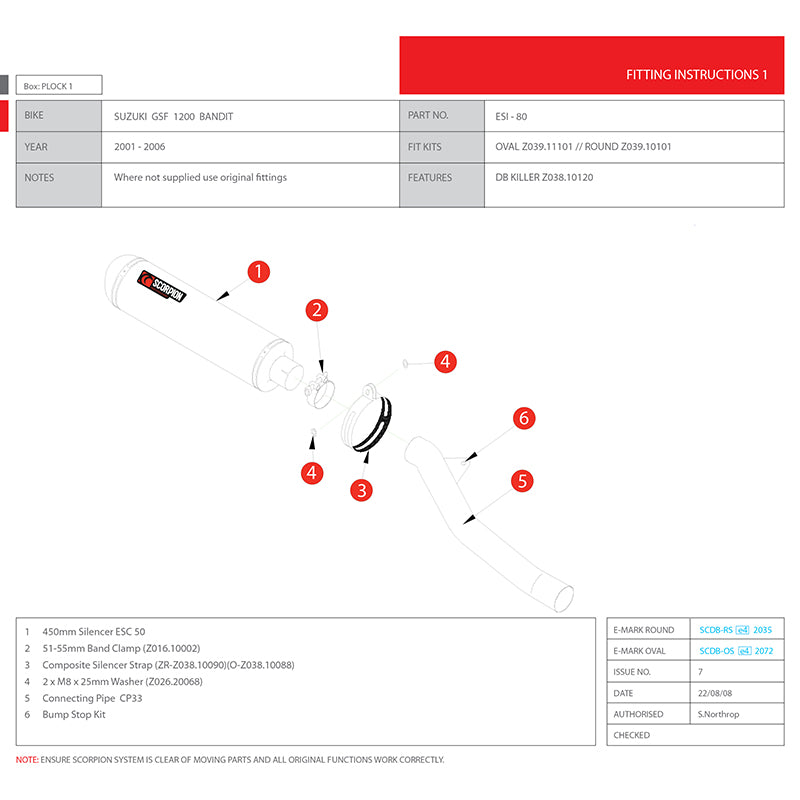 FITTING INSTRUCTIONS 1

Box: PLOCK 1

| BIKE | SUZUKI GSF 1200 BANDIT | PART NO. | ESI - 80 |
|---|---|---|---|
| YEAR | 2001 - 2006 | FIT KITS | OVAL Z039.11101 // ROUND Z039.10101 |
| NOTES | Where not supplied use original fittings | FEATURES | DB KILLER Z038.10120 |

SCORPION

1

2

4

4

3

6

5

1 450mm Silencer ESC 50
2 51-55mm Band Clamp (Z016.10002)
3 Composite Silencer Strap (ZR-Z038.10090)(O-Z038.10088)
4 2 x M8 x 25mm Washer (Z026.20068)
5 Connecting Pipe CP33
6 Bump Stop Kit

| E-MARK ROUND | SCDB-RS e4 2035 |
|---|---|
| E-MARK OVAL | SCDB-OS e4 2072 |
| ISSUE NO. | 7 |
| DATE | 22/08/08 |
| AUTHORISED | S.Northrop |
| CHECKED | |

NOTE: ENSURE SCORPION SYSTEM IS CLEAR OF MOVING PARTS AND ALL ORIGINAL FUNCTIONS WORK CORRECTLY.