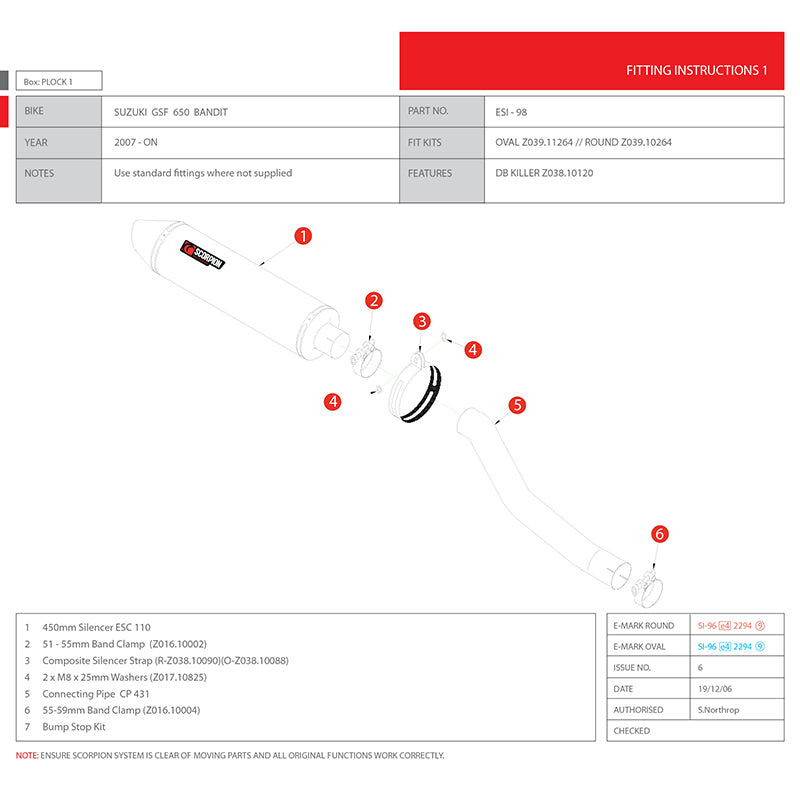 FITTING INSTRUCTIONS 1

Box: PLOCK 1

| BIKE | SUZUKI GSF 650 BANDIT | PART NO. | ESI - 98 |
|---|---|---|---|
| YEAR | 2007 - ON | FIT KITS | OVAL Z039.11264 // ROUND Z039.10264 |
| NOTES | Use standard fittings where not supplied | FEATURES | DB KILLER Z038.10120 |

SCORPION

1

2

3

4

4

5

6

1 450mm Silencer ESC 110
2 51 - 55mm Band Clamp (Z016.10002)
3 Composite Silencer Strap (R-Z038.10090)(O-Z038.10088)
4 2 x M8 x 25mm Washers (Z017.10825)
5 Connecting Pipe CP 431
6 55-59mm Band Clamp (Z016.10004)
7 Bump Stop Kit

| E-MARK ROUND | SI-96 e4 2294 9 |
|---|---|
| E-MARK OVAL | SI-96 e4 2294 9 |
| ISSUE NO. | 6 |
| DATE | 19/12/06 |
| AUTHORISED | S.Northrop |
| CHECKED | |

NOTE: ENSURE SCORPION SYSTEM IS CLEAR OF MOVING PARTS AND ALL ORIGINAL FUNCTIONS WORK CORRECTLY.