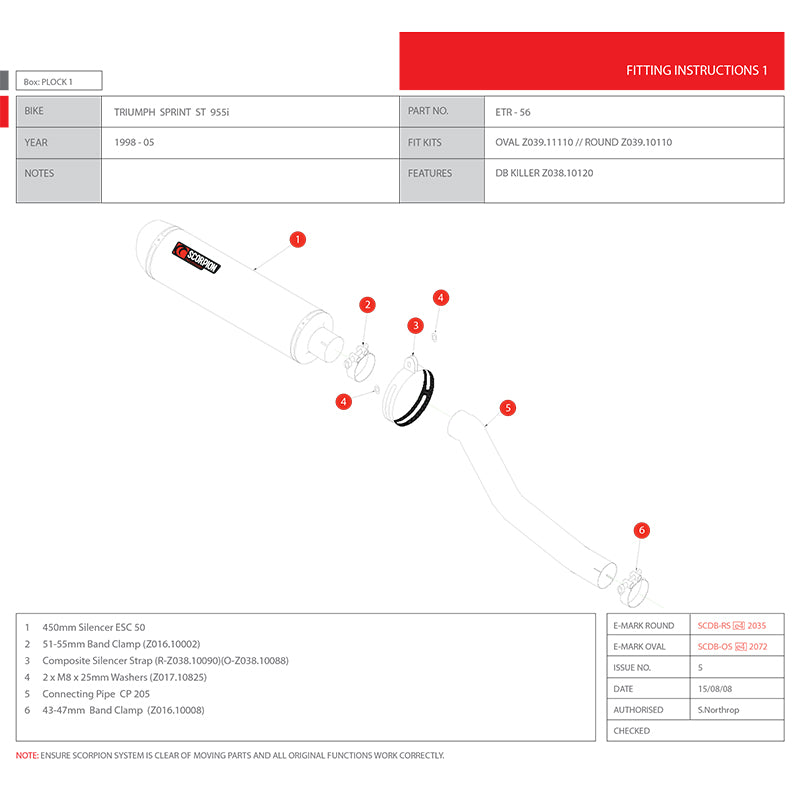 FITTING INSTRUCTIONS 1

Box: PLOCK 1

| BIKE | TRIUMPH SPRINT ST 955i | PART NO. | ETR - 56 |
|---|---|---|---|
| YEAR | 1998 - 05 | FIT KITS | OVAL Z039.11110 // ROUND Z039.10110 |
| NOTES | | FEATURES | DB KILLER Z038.10120 |

SCORPION

1
2
3
4
4
5
6

1 450mm Silencer ESC 50
2 51-55mm Band Clamp (Z016.10002)
3 Composite Silencer Strap (R-Z038.10090)(O-Z038.10088)
4 2 x M8 x 25mm Washers (Z017.10825)
5 Connecting Pipe CP 205
6 43-47mm Band Clamp (Z016.10008)

| E-MARK ROUND | SCDB-RS e4 2035 |
|---|---|
| E-MARK OVAL | SCDB-OS e4 2072 |
| ISSUE NO. | 5 |
| DATE | 15/08/08 |
| AUTHORISED | S.Northrop |
| CHECKED | |

NOTE: ENSURE SCORPION SYSTEM IS CLEAR OF MOVING PARTS AND ALL ORIGINAL FUNCTIONS WORK CORRECTLY.