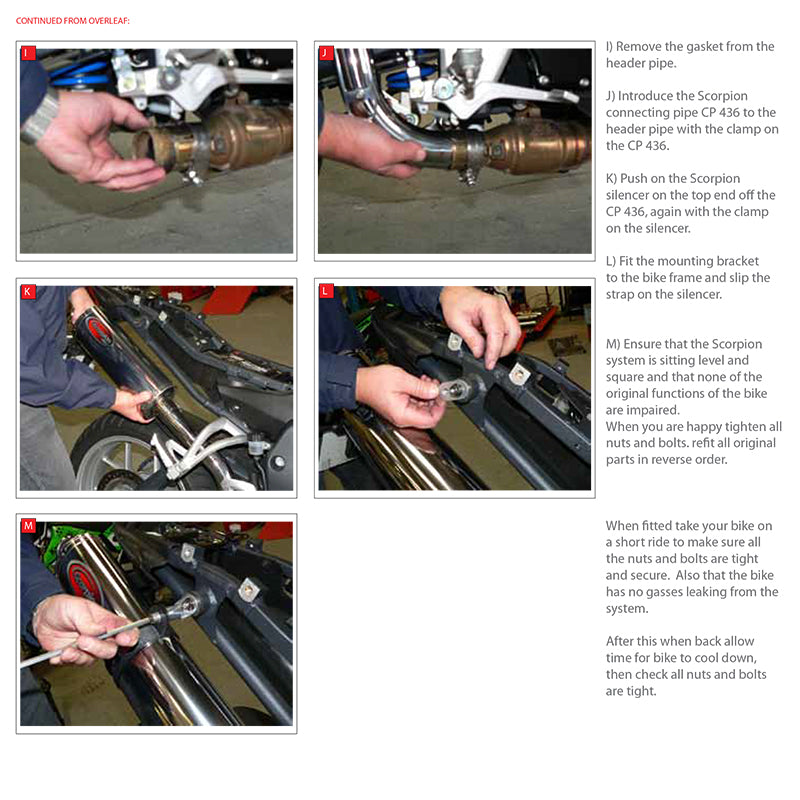 CONTINUED FROM OVERLEAF:

I

J

K

L

M

I) Remove the gasket from the header pipe.

J) Introduce the Scorpion connecting pipe CP 436 to the header pipe with the clamp on the CP 436.

K) Push on the Scorpion silencer on the top end off the CP 436, again with the clamp on the silencer.

L) Fit the mounting bracket to the bike frame and slip the strap on the silencer.

M) Ensure that the Scorpion system is sitting level and square and that none of the original functions of the bike are impaired.
When you are happy tighten all nuts and bolts. refit all original parts in reverse order.

When fitted take your bike on a short ride to make sure all the nuts and bolts are tight and secure. Also that the bike has no gasses leaking from the system.

After this when back allow time for bike to cool down, then check all nuts and bolts are tight.