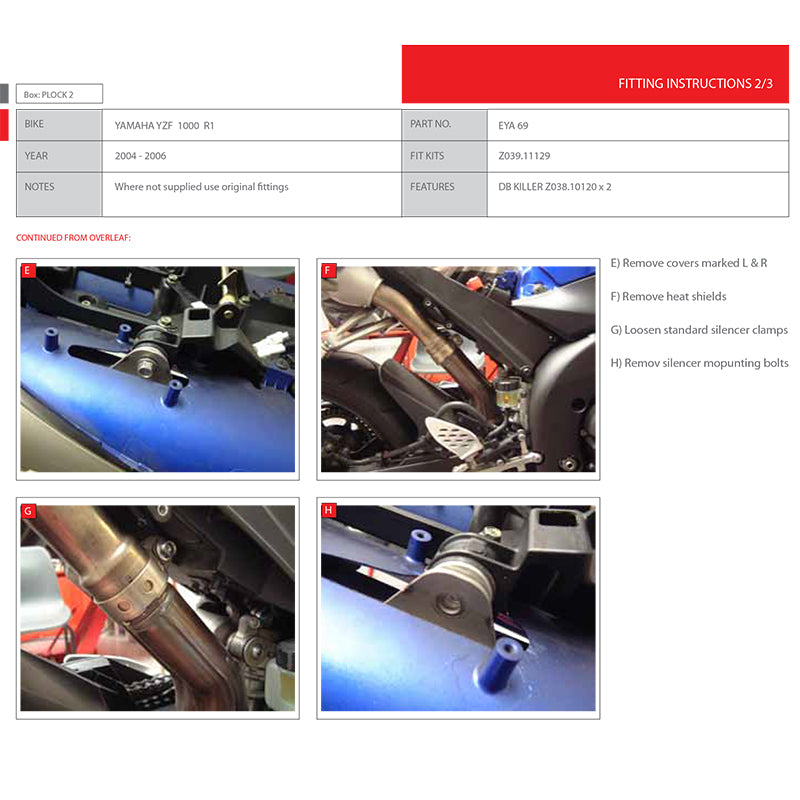 FITTING INSTRUCTIONS 2/3

Box: PLOCK 2

| BIKE | YAMAHA YZF 1000 R1 | PART NO. | EYA 69 |
|---|---|---|---|
| YEAR | 2004 - 2006 | FIT KITS | Z039.11129 |
| NOTES | Where not supplied use original fittings | FEATURES | DB KILLER Z038.10120 x 2 |

CONTINUED FROM OVERLEAF:

E

F

G

H

E) Remove covers marked L & R

F) Remove heat shields

G) Loosen standard silencer clamps

H) Remov silencer mopunting bolts