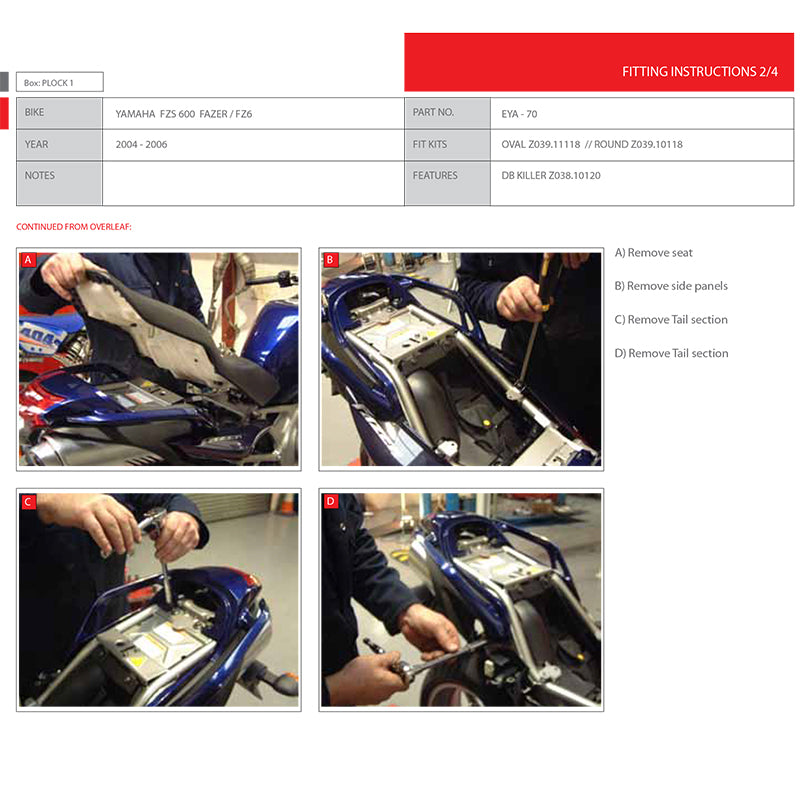 FITTING INSTRUCTIONS 2/4

Box: PLOCK 1

| BIKE | YAMAHA FZS 600 FAZER / FZ6 | PART NO. | EYA - 70 |
|---|---|---|---|
| YEAR | 2004 - 2006 | FIT KITS | OVAL Z039.11118 // ROUND Z039.10118 |
| NOTES | | FEATURES | DB KILLER Z038.10120 |

CONTINUED FROM OVERLEAF:

A

B

C

D

A) Remove seat

B) Remove side panels

C) Remove Tail section

D) Remove Tail section