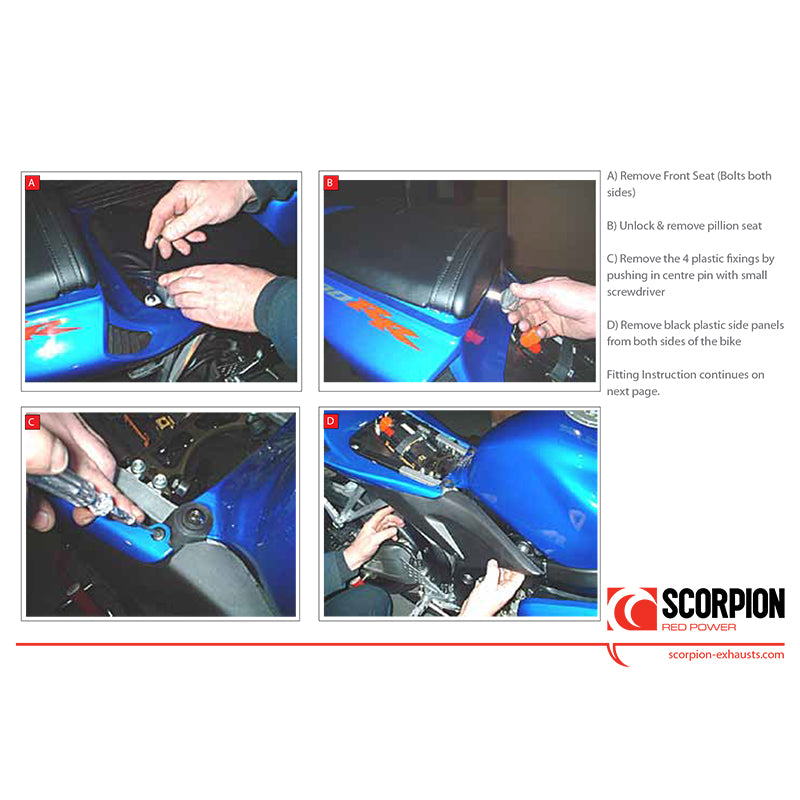 A

B

C

D

A) Remove Front Seat (Bolts both sides)

B) Unlock & remove pillion seat

C) Remove the 4 plastic fixings by pushing in centre pin with small screwdriver

D) Remove black plastic side panels from both sides of the bike

Fitting Instruction continues on next page.

SCORPION
RED POWER

scorpion-exhausts.com