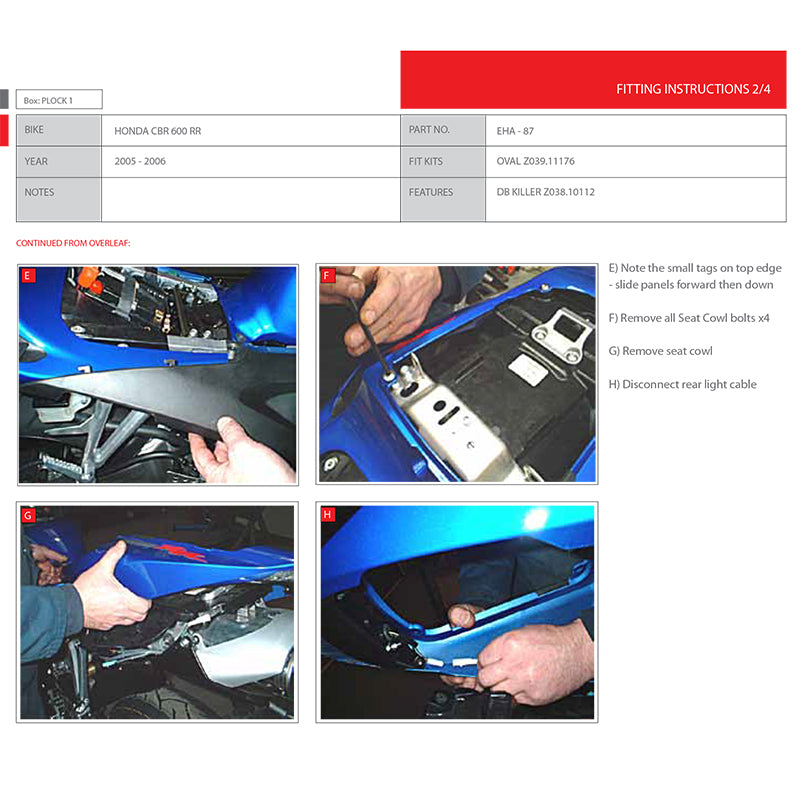 FITTING INSTRUCTIONS 2/4

Box: PLOCK 1

| BIKE | HONDA CBR 600 RR | PART NO. | EHA - 87 |
|---|---|---|---|
| YEAR | 2005 - 2006 | FIT KITS | OVAL Z039.11176 |
| NOTES | | FEATURES | DB KILLER Z038.10112 |

CONTINUED FROM OVERLEAF:

E

F

G

H

E) Note the small tags on top edge - slide panels forward then down

F) Remove all Seat Cowl bolts x4

G) Remove seat cowl

H) Disconnect rear light cable