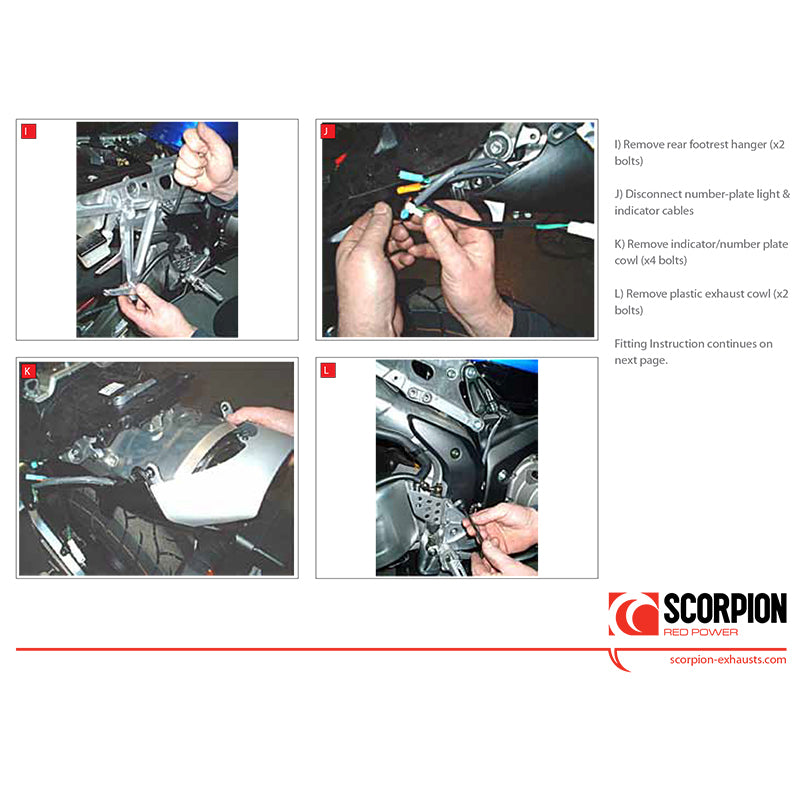 I

J

K

L

I) Remove rear footrest hanger (x2 bolts)

J) Disconnect number-plate light & indicator cables

K) Remove indicator/number plate cowl (x4 bolts)

L) Remove plastic exhaust cowl (x2 bolts)

Fitting Instruction continues on next page.

SCORPION
RED POWER

scorpion-exhausts.com