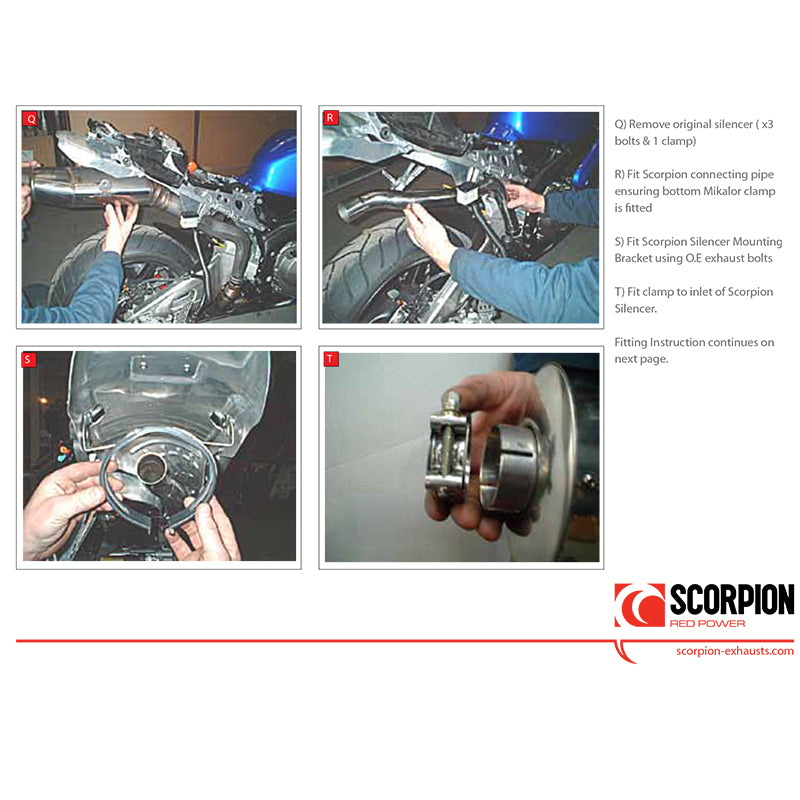 Q

R

S

T

Q) Remove original silencer ( x3 bolts & 1 clamp)

R) Fit Scorpion connecting pipe ensuring bottom Mikalor clamp is fitted

S) Fit Scorpion Silencer Mounting Bracket using O.E exhaust bolts

T) Fit clamp to inlet of Scorpion Silencer.

Fitting Instruction continues on next page.

SCORPION
RED POWER

scorpion-exhausts.com