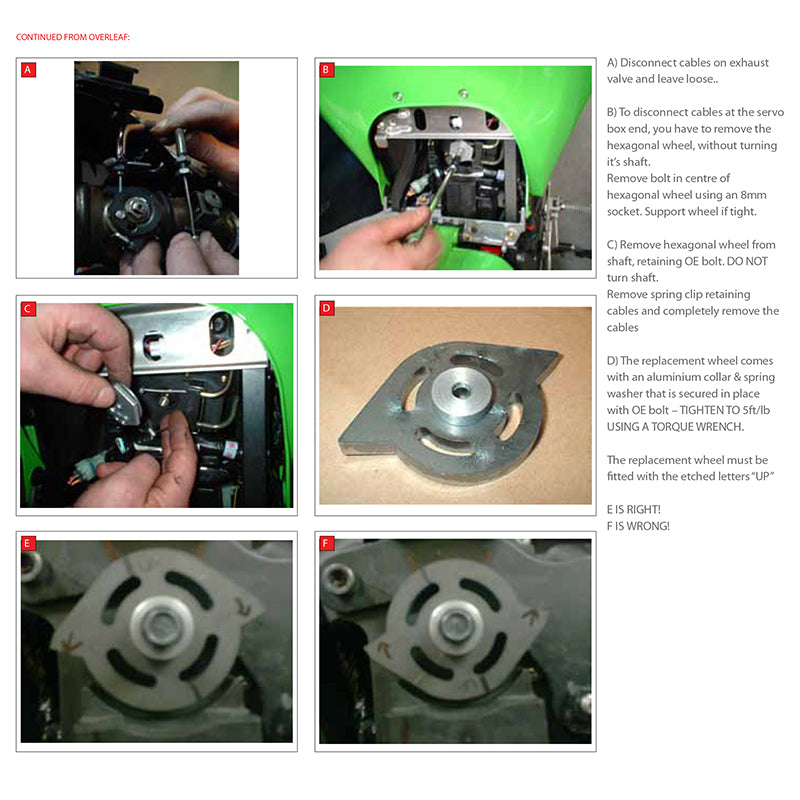 CONTINUED FROM OVERLEAF:

A

B

C

D

E

F

A) Disconnect cables on exhaust valve and leave loose..

B) To disconnect cables at the servo box end, you have to remove the hexagonal wheel, without turning it's shaft.
Remove bolt in centre of hexagonal wheel using an 8mm socket. Support wheel if tight.

C) Remove hexagonal wheel from shaft, retaining OE bolt. DO NOT turn shaft.
Remove spring clip retaining cables and completely remove the cables

D) The replacement wheel comes with an aluminium collar & spring washer that is secured in place with OE bolt – TIGHTEN TO 5ft/lb USING A TORQUE WRENCH.

The replacement wheel must be fitted with the etched letters "UP"

E IS RIGHT!
F IS WRONG!