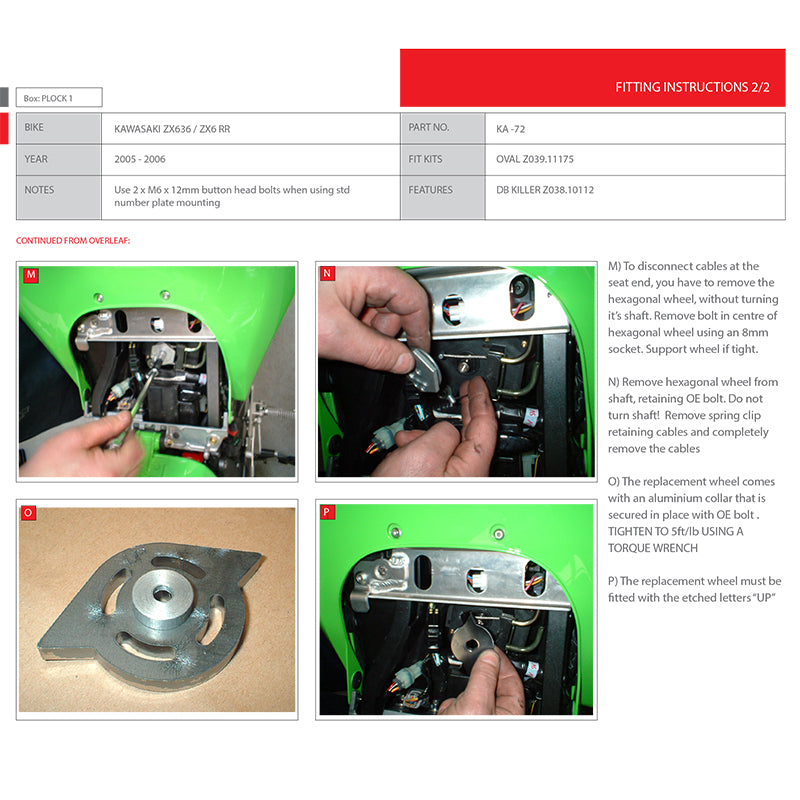 FITTING INSTRUCTIONS 2/2

Box: PLOCK 1

| BIKE | KAWASAKI ZX636 / ZX6 RR | PART NO. | KA -72 |
|---|---|---|---|
| YEAR | 2005 - 2006 | FIT KITS | OVAL Z039.11175 |
| NOTES | Use 2 x M6 x 12mm button head bolts when using std number plate mounting | FEATURES | DB KILLER Z038.10112 |

CONTINUED FROM OVERLEAF:

M

N

O

P

M) To disconnect cables at the seat end, you have to remove the hexagonal wheel, without turning it's shaft. Remove bolt in centre of hexagonal wheel using an 8mm socket. Support wheel if tight.

N) Remove hexagonal wheel from shaft, retaining OE bolt. Do not turn shaft! Remove spring clip retaining cables and completely remove the cables

O) The replacement wheel comes with an aluminium collar that is secured in place with OE bolt . TIGHTEN TO 5ft/lb USING A TORQUE WRENCH

P) The replacement wheel must be fitted with the etched letters "UP"