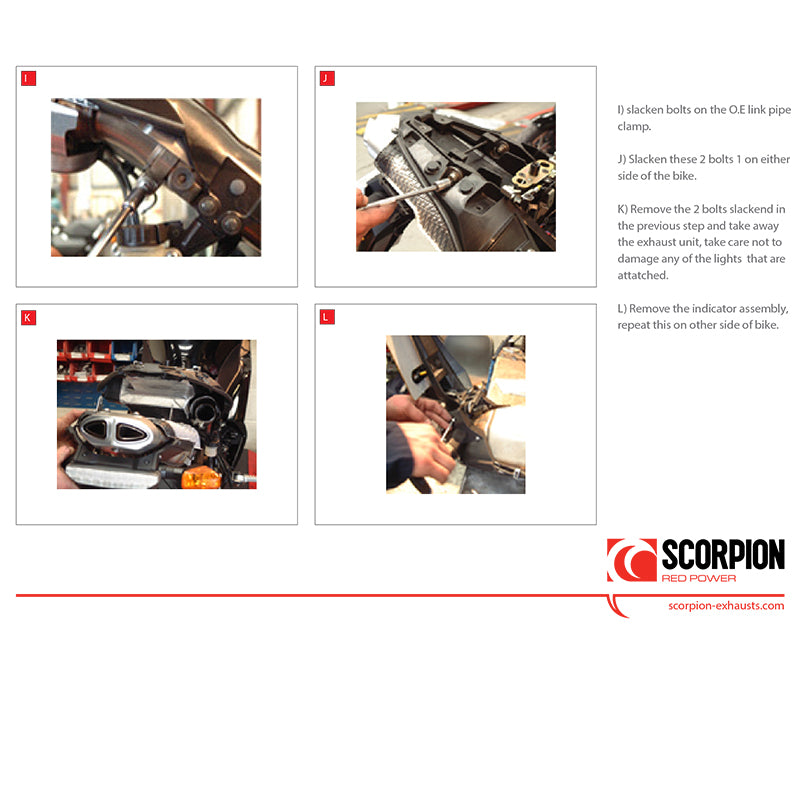 I

J

K

L

I) slacken bolts on the O.E link pipe clamp.

J) Slacken these 2 bolts 1 on either side of the bike.

K) Remove the 2 bolts slackend in the previous step and take away the exhaust unit, take care not to damage any of the lights that are attatched.

L) Remove the indicator assembly, repeat this on other side of bike.

SCORPION
RED POWER

scorpion-exhausts.com