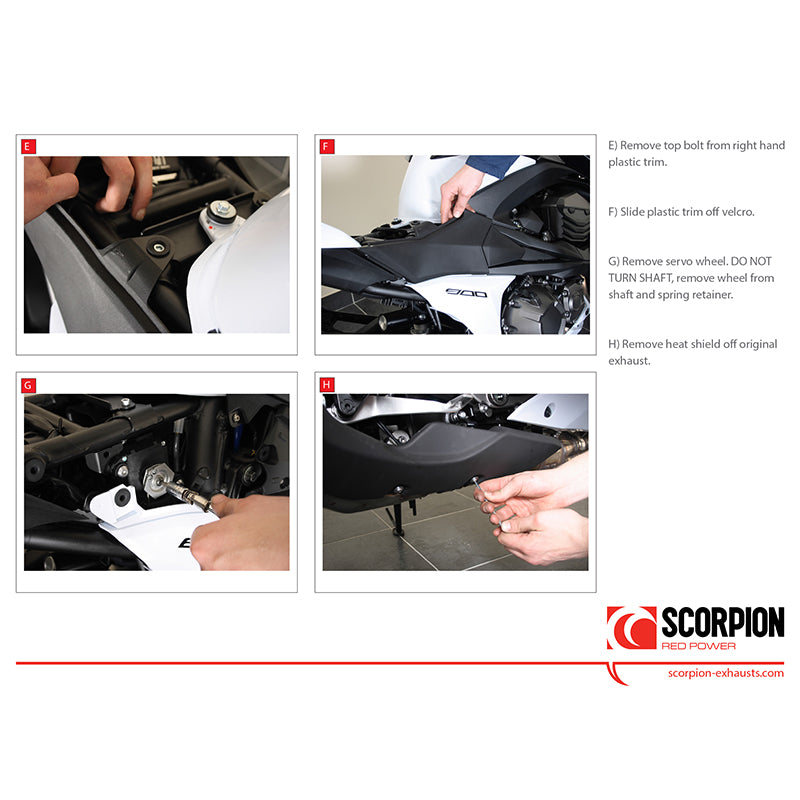 E

F

900

G

H

E) Remove top bolt from right hand plastic trim.

F) Slide plastic trim off velcro.

G) Remove servo wheel. DO NOT TURN SHAFT, remove wheel from shaft and spring retainer.

H) Remove heat shield off original exhaust.

SCORPION
RED POWER

scorpion-exhausts.com