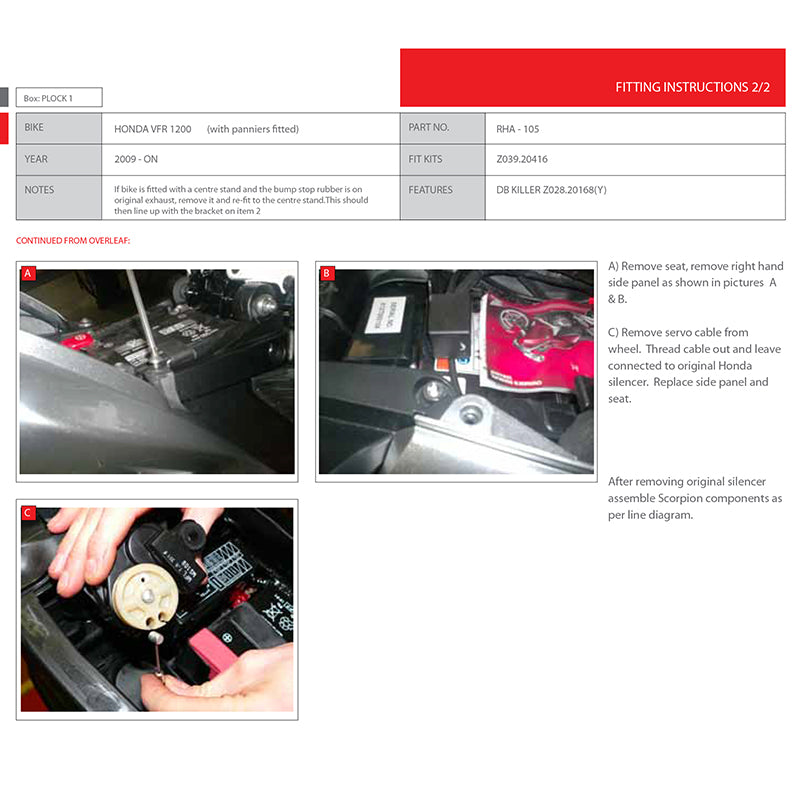 FITTING INSTRUCTIONS 2/2

Box: PLOCK 1

| BIKE | HONDA VFR 1200 (with panniers fitted) | PART NO. | RHA - 105 |
|---|---|---|---|
| YEAR | 2009 - ON | FIT KITS | Z039.20416 |
| NOTES | If bike is fitted with a centre stand and the bump stop rubber is on original exhaust, remove it and re-fit to the centre stand.This should then line up with the bracket on item 2 | FEATURES | DB KILLER Z028.20168(Y) |

CONTINUED FROM OVERLEAF:

A

B

C

A) Remove seat, remove right hand side panel as shown in pictures A & B.

C) Remove servo cable from wheel. Thread cable out and leave connected to original Honda silencer. Replace side panel and seat.

After removing original silencer assemble Scorpion components as per line diagram.