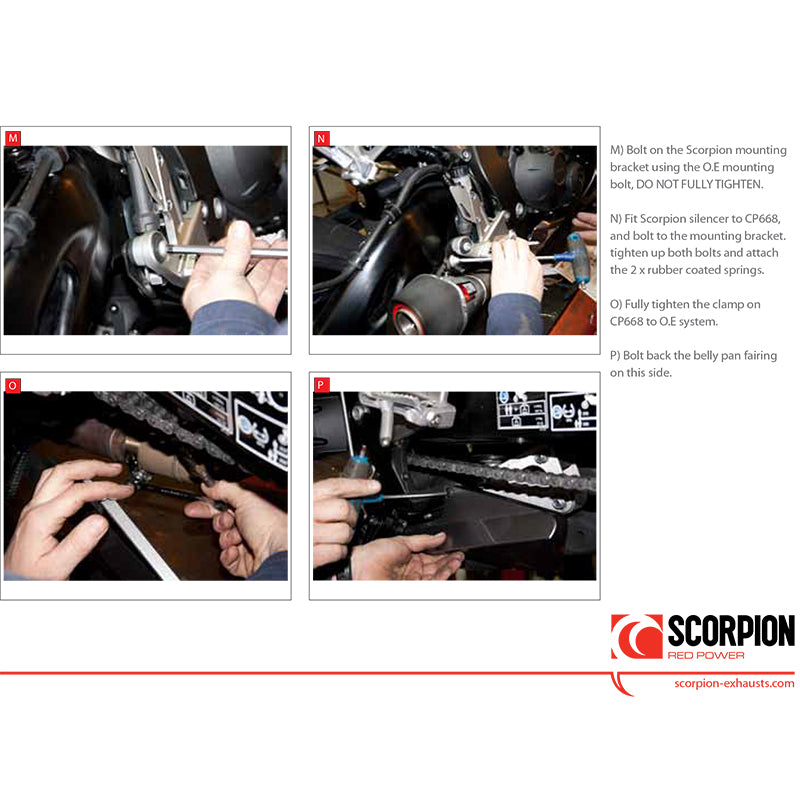 M

N

O

P

M) Bolt on the Scorpion mounting bracket using the O.E mounting bolt, DO NOT FULLY TIGHTEN.

N) Fit Scorpion silencer to CP668, and bolt to the mounting bracket. tighten up both bolts and attach the 2 x rubber coated springs.

O) Fully tighten the clamp on CP668 to O.E system.

P) Bolt back the belly pan fairing on this side.

SCORPION
RED POWER

scorpion-exhausts.com