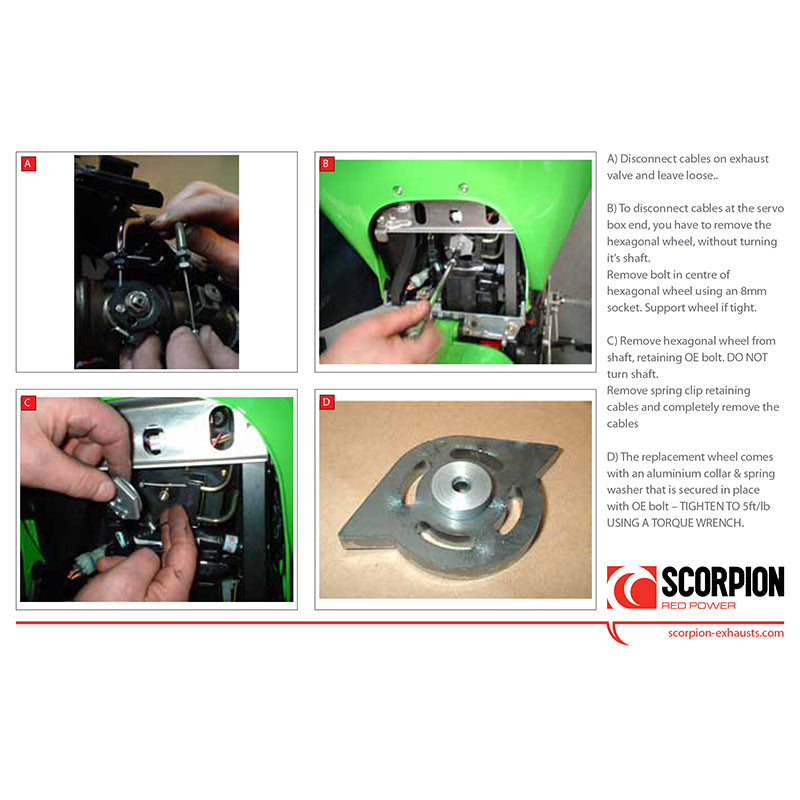 A

B

C

D

A) Disconnect cables on exhaust valve and leave loose..

B) To disconnect cables at the servo box end, you have to remove the hexagonal wheel, without turning it's shaft.
Remove bolt in centre of hexagonal wheel using an 8mm socket. Support wheel if tight.

C) Remove hexagonal wheel from shaft, retaining OE bolt. DO NOT turn shaft.
Remove spring clip retaining cables and completely remove the cables

D) The replacement wheel comes with an aluminium collar & spring washer that is secured in place with OE bolt – TIGHTEN TO 5ft/lb USING A TORQUE WRENCH.

SCORPION
RED POWER

scorpion-exhausts.com