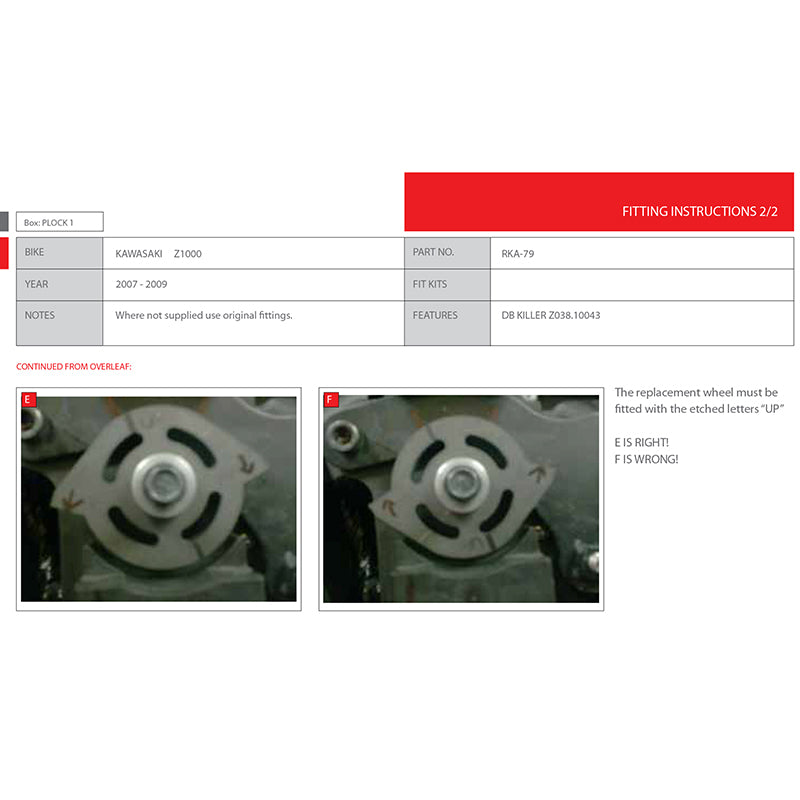 FITTING INSTRUCTIONS 2/2

Box: PLOCK 1

| BIKE | KAWASAKI Z1000 | PART NO. | RKA-79 |
|---|---|---|---|
| YEAR | 2007 - 2009 | FIT KITS | |
| NOTES | Where not supplied use original fittings. | FEATURES | DB KILLER Z038.10043 |

CONTINUED FROM OVERLEAF:

E

F

The replacement wheel must be fitted with the etched letters "UP"

E IS RIGHT!
F IS WRONG!