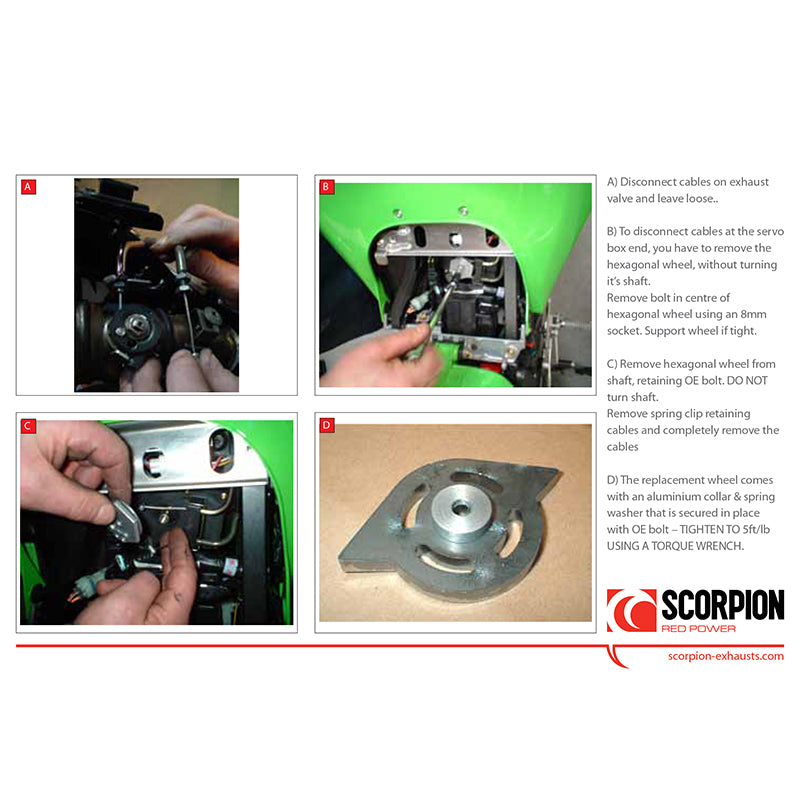 A

B

C

D

A) Disconnect cables on exhaust valve and leave loose..

B) To disconnect cables at the servo box end, you have to remove the hexagonal wheel, without turning it's shaft.
Remove bolt in centre of hexagonal wheel using an 8mm socket. Support wheel if tight.

C) Remove hexagonal wheel from shaft, retaining OE bolt. DO NOT turn shaft.
Remove spring clip retaining cables and completely remove the cables

D) The replacement wheel comes with an aluminium collar & spring washer that is secured in place with OE bolt – TIGHTEN TO 5ft/lb USING A TORQUE WRENCH.

SCORPION
RED POWER

scorpion-exhausts.com