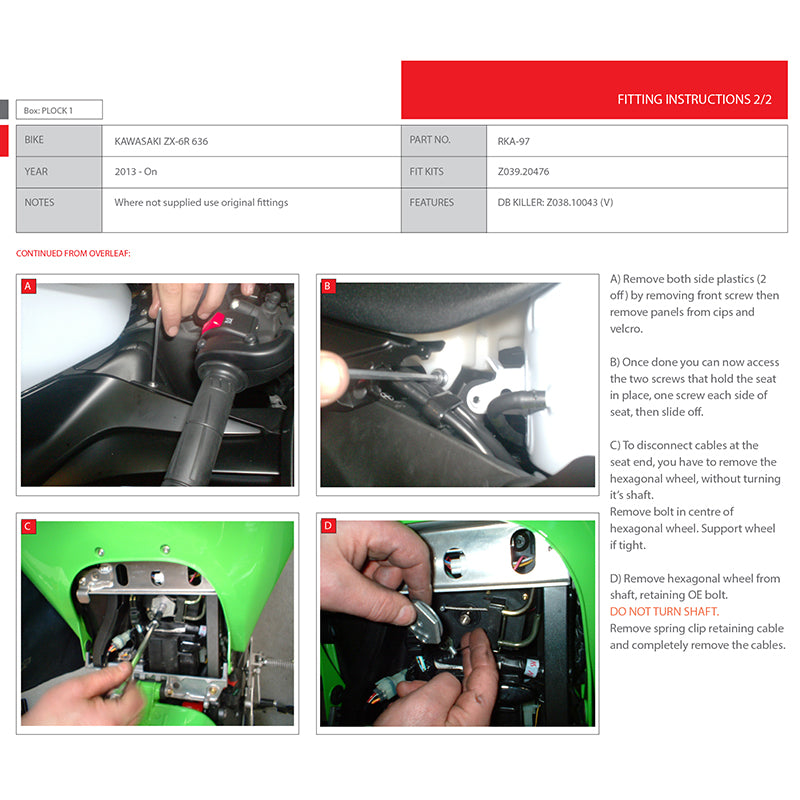 FITTING INSTRUCTIONS 2/2

Box: PLOCK 1

| BIKE | KAWASAKI ZX-6R 636 | PART NO. | RKA-97 |
|---|---|---|---|
| YEAR | 2013 - On | FIT KITS | Z039.20476 |
| NOTES | Where not supplied use original fittings | FEATURES | DB KILLER: Z038.10043 (V) |

CONTINUED FROM OVERLEAF:

A

B

C

D

A) Remove both side plastics (2 off) by removing front screw then remove panels from cips and velcro.

B) Once done you can now access the two screws that hold the seat in place, one screw each side of seat, then slide off.

C) To disconnect cables at the seat end, you have to remove the hexagonal wheel, without turning it's shaft.
Remove bolt in centre of hexagonal wheel. Support wheel if tight.

D) Remove hexagonal wheel from shaft, retaining OE bolt.
DO NOT TURN SHAFT.
Remove spring clip retaining cable and completely remove the cables.