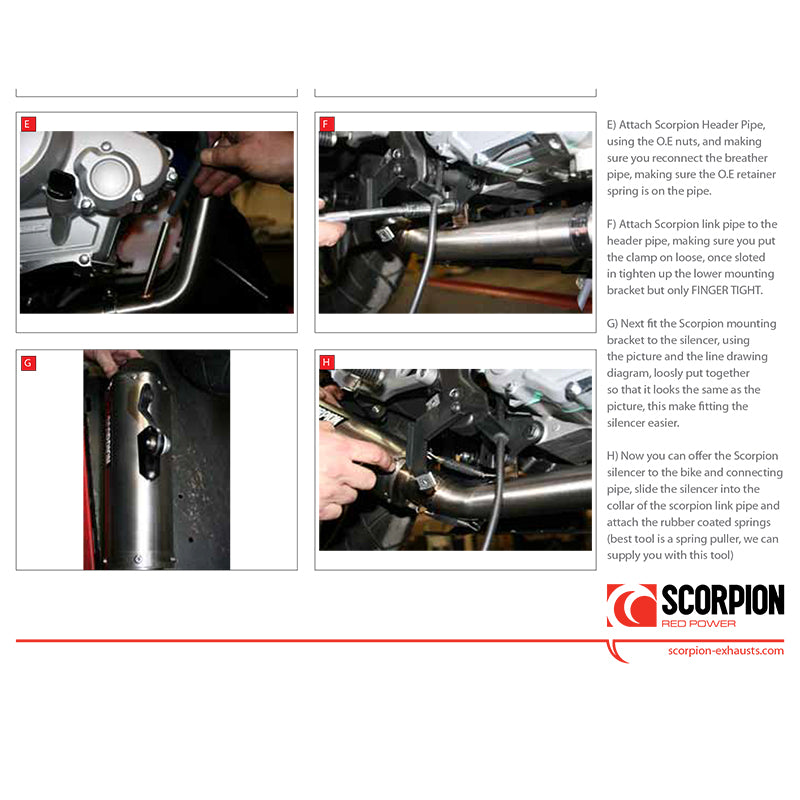 E

F

G

H

E) Attach Scorpion Header Pipe, using the O.E nuts, and making sure you reconnect the breather pipe, making sure the O.E retainer spring is on the pipe.

F) Attach Scorpion link pipe to the header pipe, making sure you put the clamp on loose, once sloted in tighten up the lower mounting bracket but only FINGER TIGHT.

G) Next fit the Scorpion mounting bracket to the silencer, using the picture and the line drawing diagram, loosly put together so that it looks the same as the picture, this make fitting the silencer easier.

H) Now you can offer the Scorpion silencer to the bike and connecting pipe, slide the silencer into the collar of the scorpion link pipe and attach the rubber coated springs (best tool is a spring puller, we can supply you with this tool)

SCORPION
RED POWER

scorpion-exhausts.com