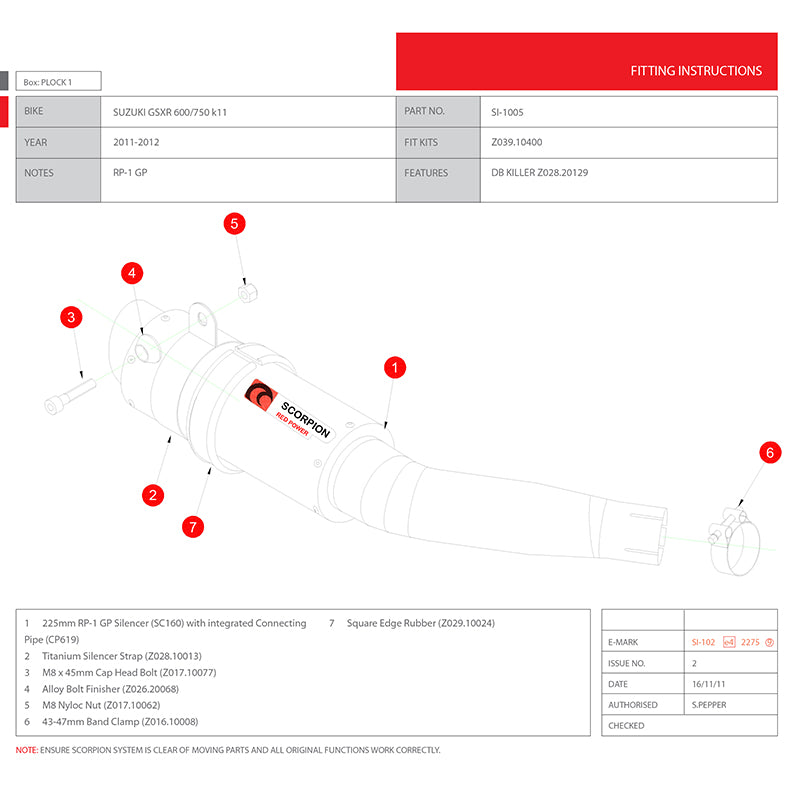 FITTING INSTRUCTIONS

Box: PLOCK 1

| BIKE | SUZUKI GSXR 600/750 k11 | PART NO. | SI-1005 |
|---|---|---|---|
| YEAR | 2011-2012 | FIT KITS | Z039.10400 |
| NOTES | RP-1 GP | FEATURES | DB KILLER Z028.20129 |

5

4

3

1

SCORPION
RED POWER

6

2

7

1 225mm RP-1 GP Silencer (SC160) with integrated Connecting Pipe (CP619)
2 Titanium Silencer Strap (Z028.10013)
3 M8 x 45mm Cap Head Bolt (Z017.10077)
4 Alloy Bolt Finisher (Z026.20068)
5 M8 Nyloc Nut (Z017.10062)
6 43-47mm Band Clamp (Z016.10008)
7 Square Edge Rubber (Z029.10024)

| | |
|---|---|
| E-MARK | SI-102 e4 2275 |
| ISSUE NO. | 2 |
| DATE | 16/11/11 |
| AUTHORISED | S.PEPPER |
| CHECKED | |

NOTE: ENSURE SCORPION SYSTEM IS CLEAR OF MOVING PARTS AND ALL ORIGINAL FUNCTIONS WORK CORRECTLY.