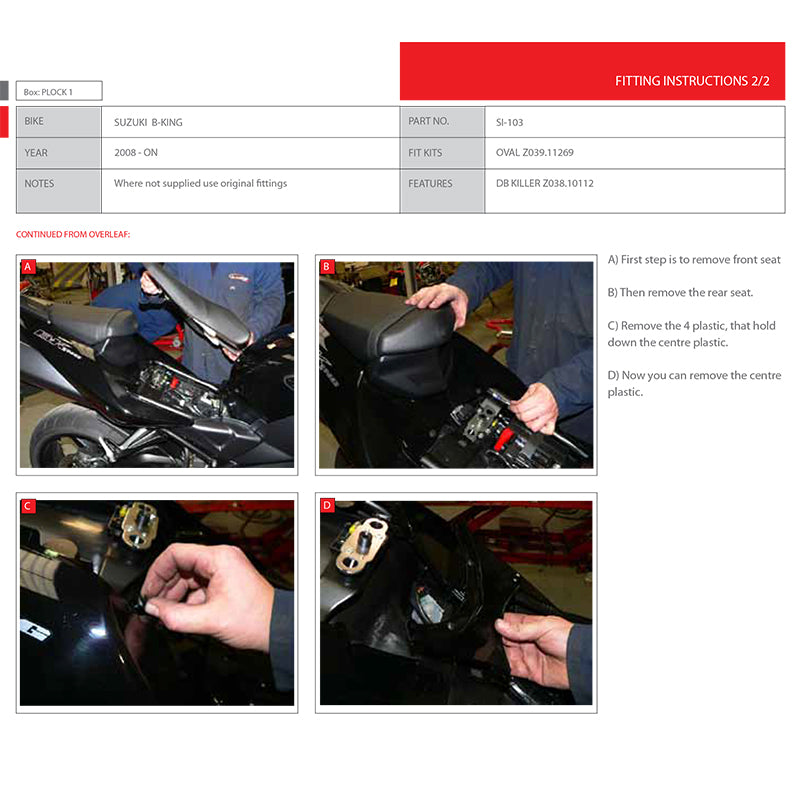 FITTING INSTRUCTIONS 2/2

Box: PLOCK 1

| BIKE | SUZUKI B-KING | PART NO. | SI-103 |
|---|---|---|---|
| YEAR | 2008 - ON | FIT KITS | OVAL Z039.11269 |
| NOTES | Where not supplied use original fittings | FEATURES | DB KILLER Z038.10112 |

CONTINUED FROM OVERLEAF:

A

B

C

D

A) First step is to remove front seat

B) Then remove the rear seat.

C) Remove the 4 plastic, that hold down the centre plastic.

D) Now you can remove the centre plastic.