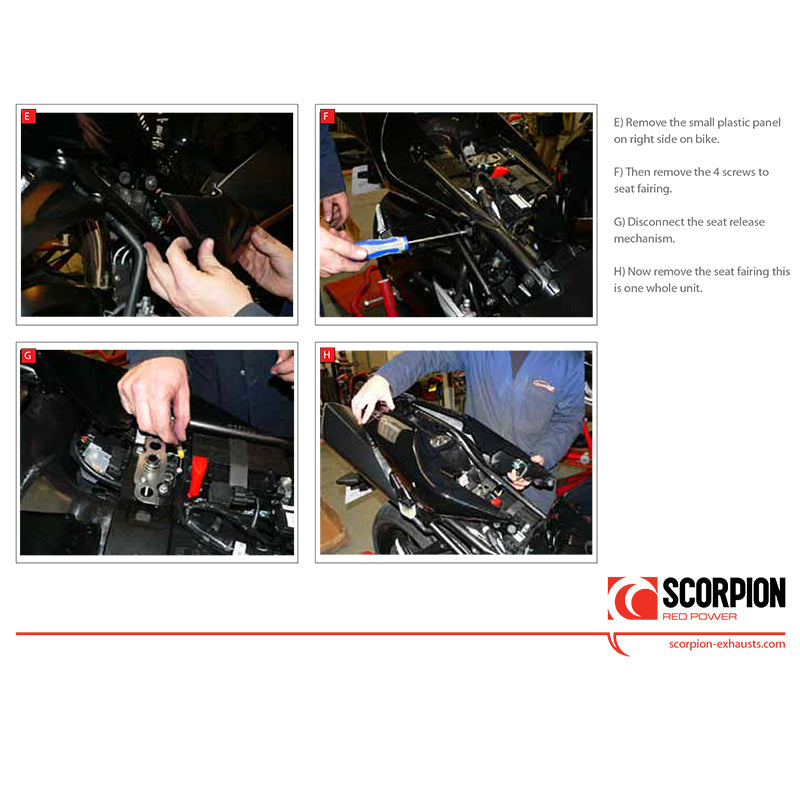 E

F

G

H

E) Remove the small plastic panel on right side on bike.

F) Then remove the 4 screws to seat fairing.

G) Disconnect the seat release mechanism.

H) Now remove the seat fairing this is one whole unit.

SCORPION
RED POWER

scorpion-exhausts.com